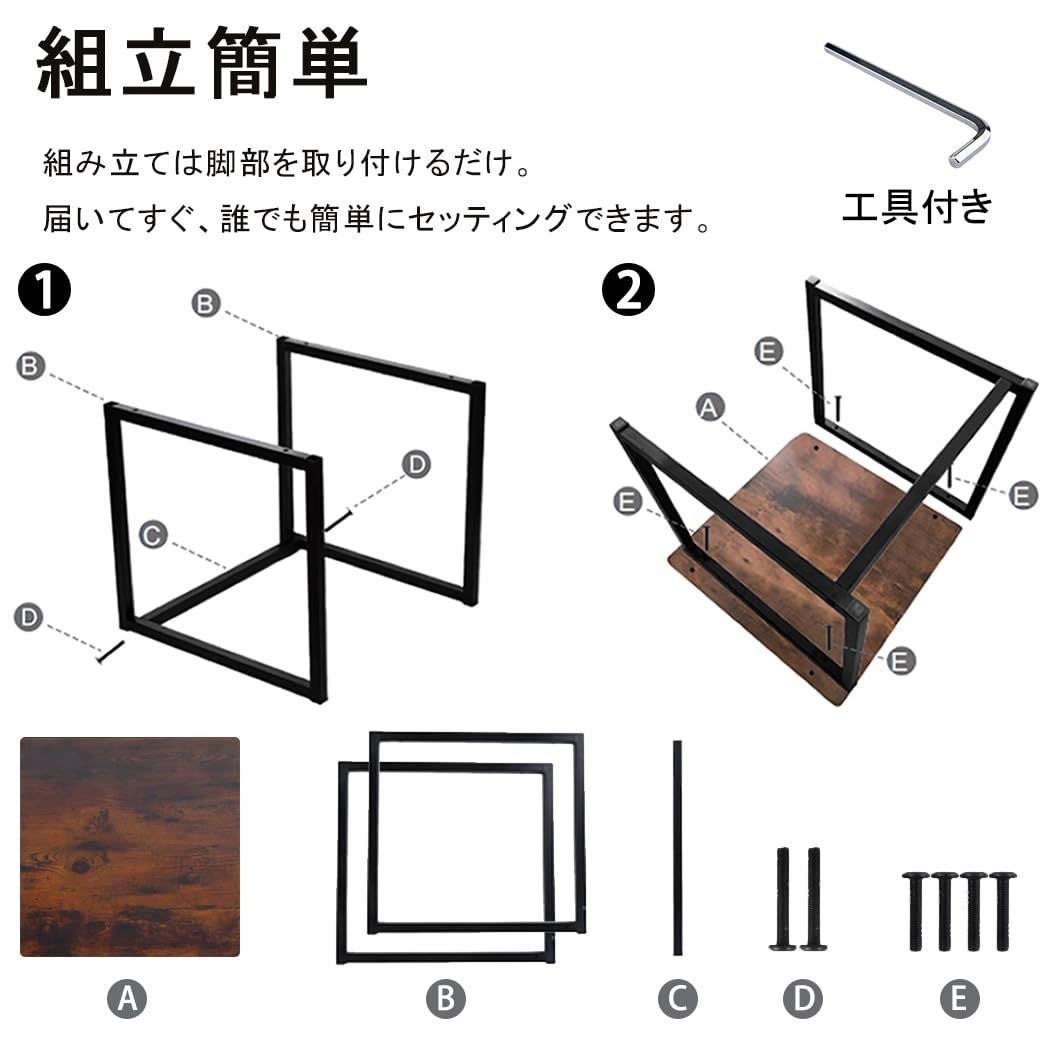 組立簡単

組み立ては脚部を取り付けるだけ。
届いてすぐ、誰でも簡単にセッティングできます。

工具付き

❶

B

B

D

C

D

❷

E

A

E

E

E

A

B

C

D

E