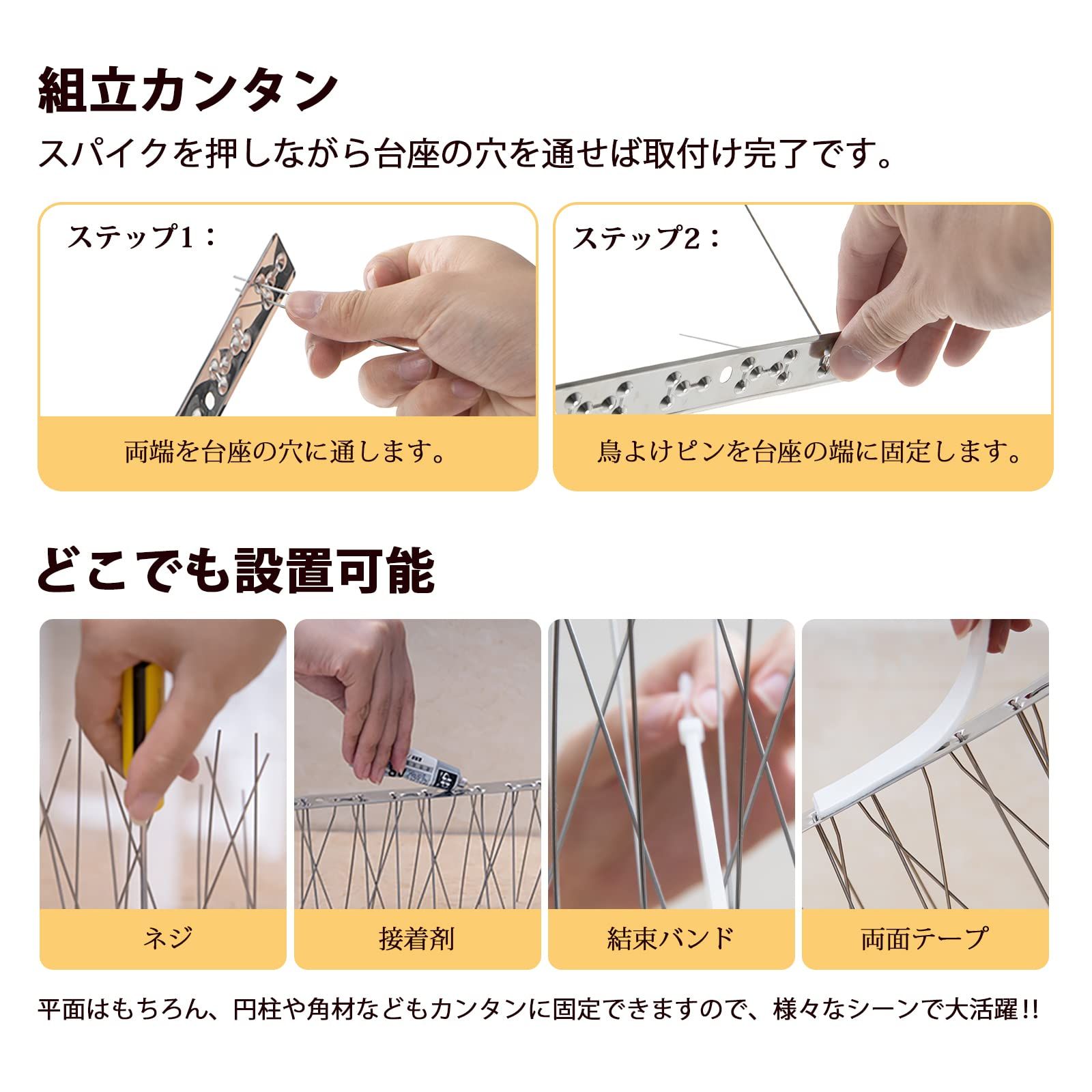 組立カンタン

スパイクを押しながら台座の穴を通せば取付け完了です。

ステップ1：

両端を台座の穴に通します。

ステップ2：

鳥よけピンを台座の端に固定します。

どこでも設置可能

ネジ

接着剤

結束バンド

両面テープ

平面はもちろん、円柱や角材などもカンタンに固定できますので、様々なシーンで大活躍!!