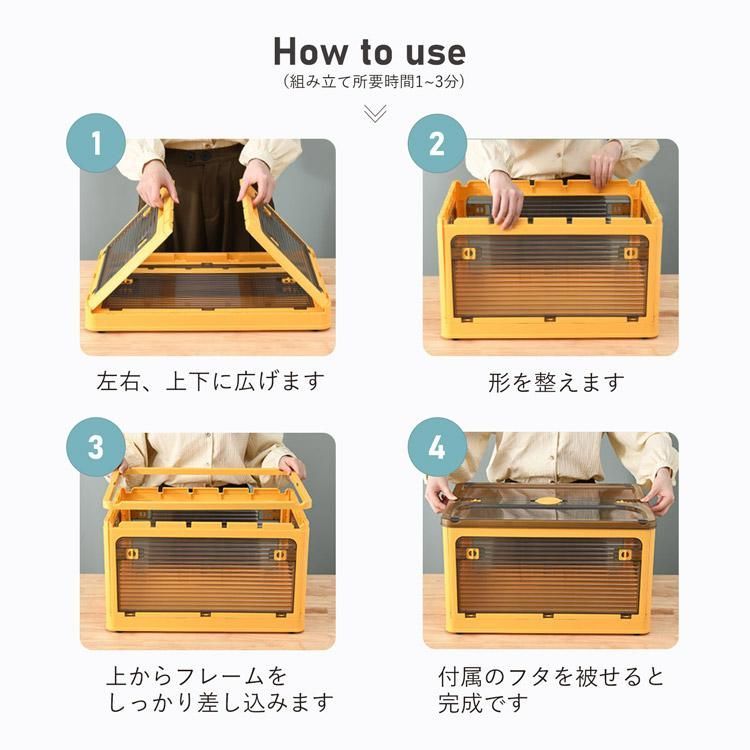 How to use
（組み立て所要時間1~3分）

1

左右、上下に広げます

2

形を整えます

3

上からフレームをしっかり差し込みます

4

付属のフタを被せると完成です