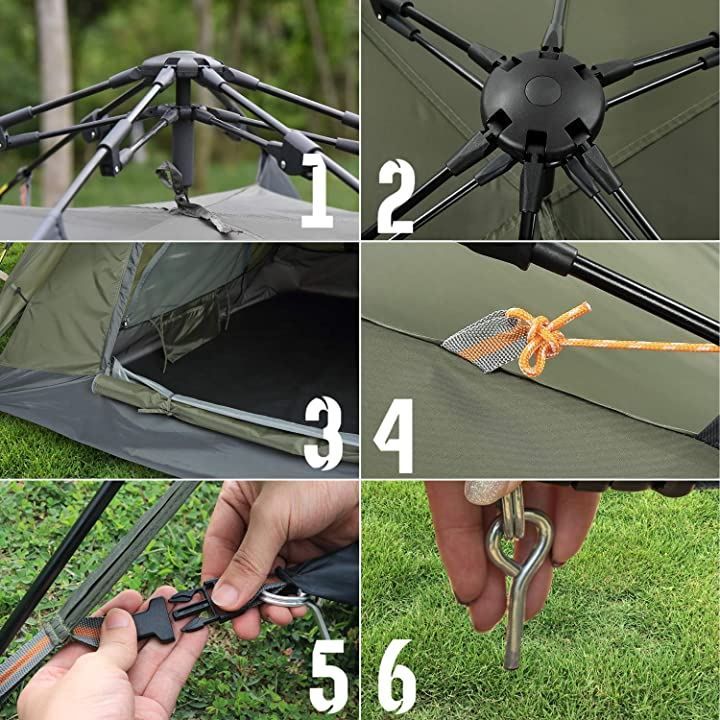 1
2
3
4
5
6