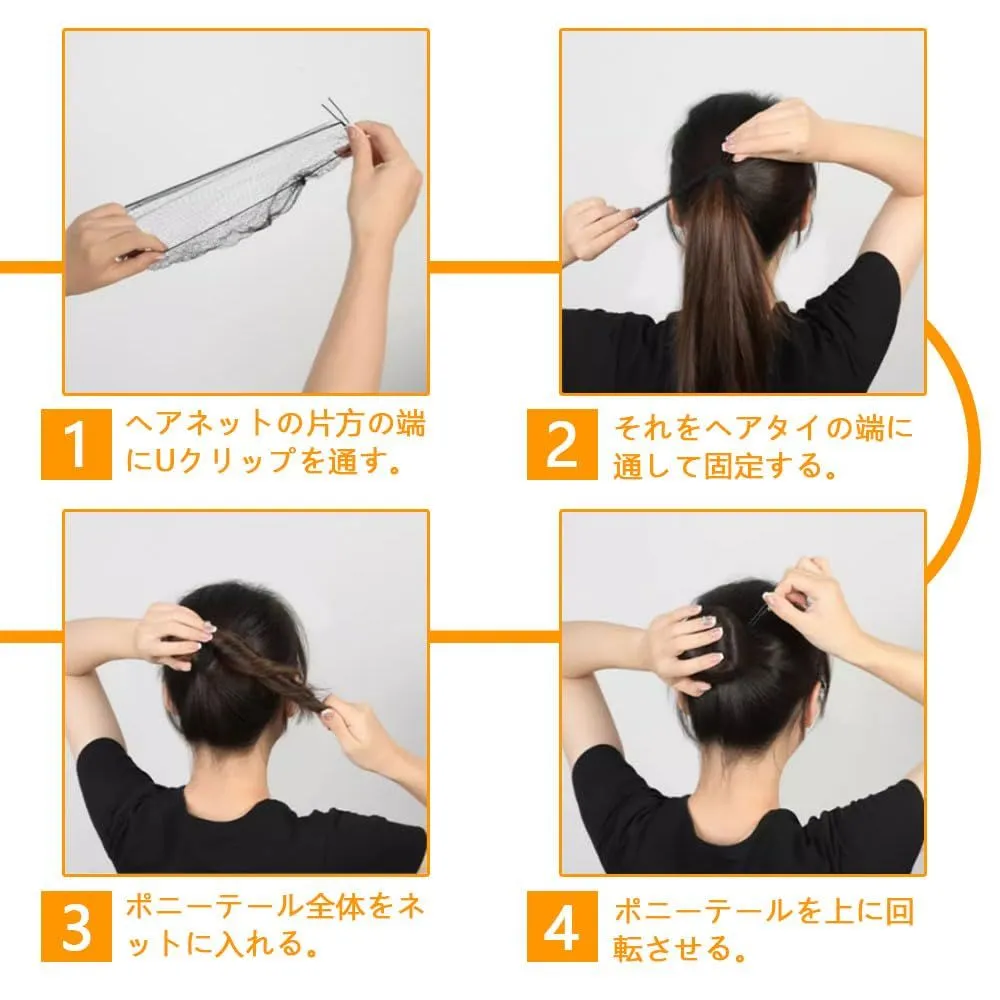 1 ヘアネットの片方の端にUクリップを通す。

2 それをヘアタイの端に通して固定する。

3 ポニーテール全体をネットに入れる。

4 ポニーテールを上に回転させる。