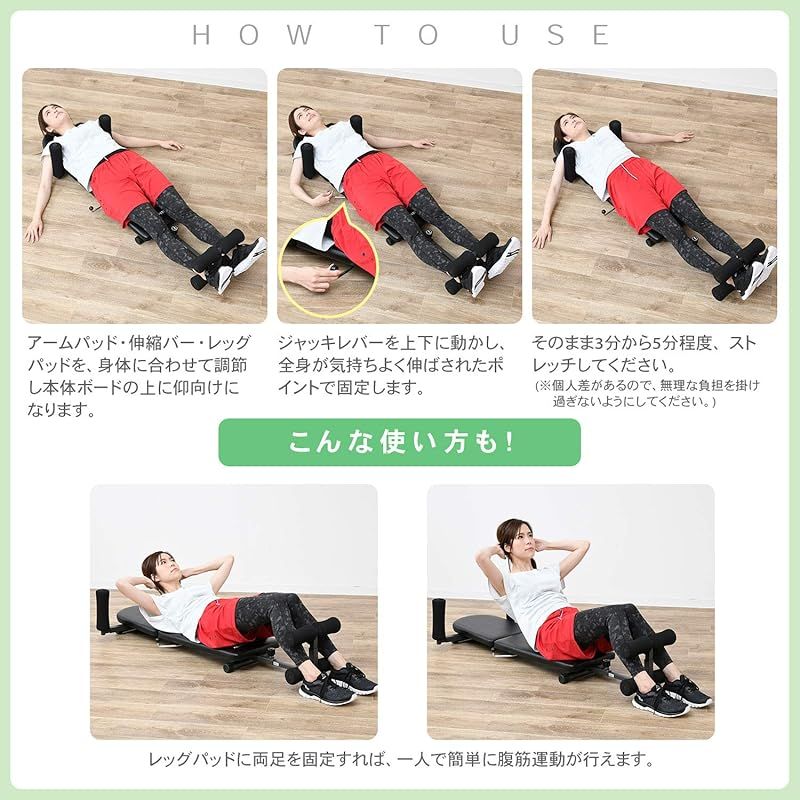 HOW TO USE

アームパッド・伸縮バー・レッグパッドを、身体に合わせて調節し本体ボードの上に仰向けになります。

ジャッキレバーを上下に動かし、全身が気持ちよく伸ばされたポイントで固定します。

そのまま3分から5分程度、ストレッチしてください。
(※個人差があるので、無理な負担を掛け過ぎないようにしてください。)

こんな使い方も!

レッグパッドに両足を固定すれば、一人で簡単に腹筋運動が行えます。