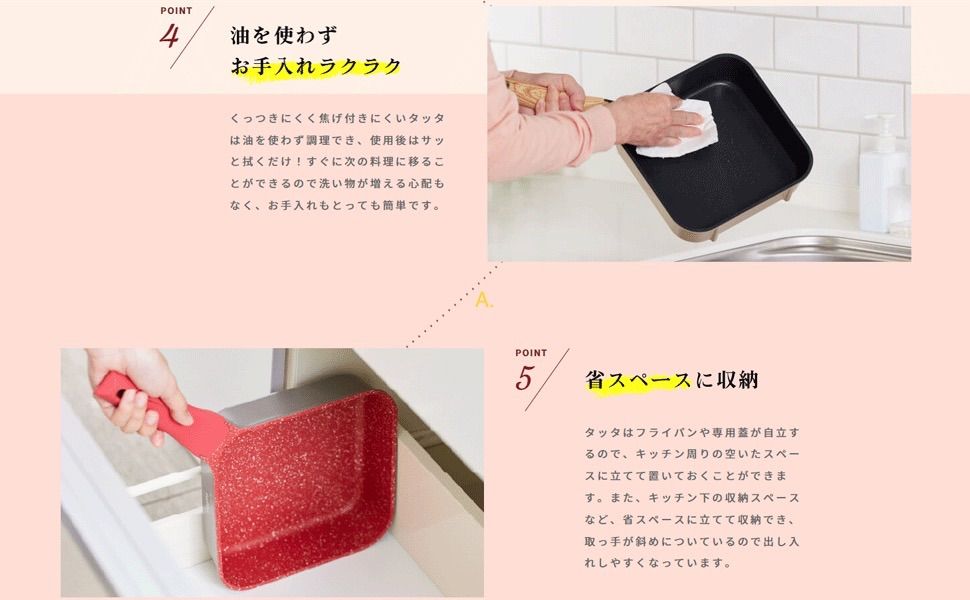 POINT
4

油を使わず
お手入れラクラク

くっつきにくく焦げ付きにくいタッタは油を使わず調理でき、使用後はサッと拭くだけ！すぐに次の料理に移ることができるので洗い物が増える心配もなく、お手入れもとっても簡単です。

A.

POINT
5

省スペースに収納

タッタはフライパンや専用蓋が自立するので、キッチン周りの空いたスペースに立てて置いておくことができます。また、キッチン下の収納スペースなど、省スペースに立てて収納でき、取っ手が斜めについているので出し入れしやすくなっています。