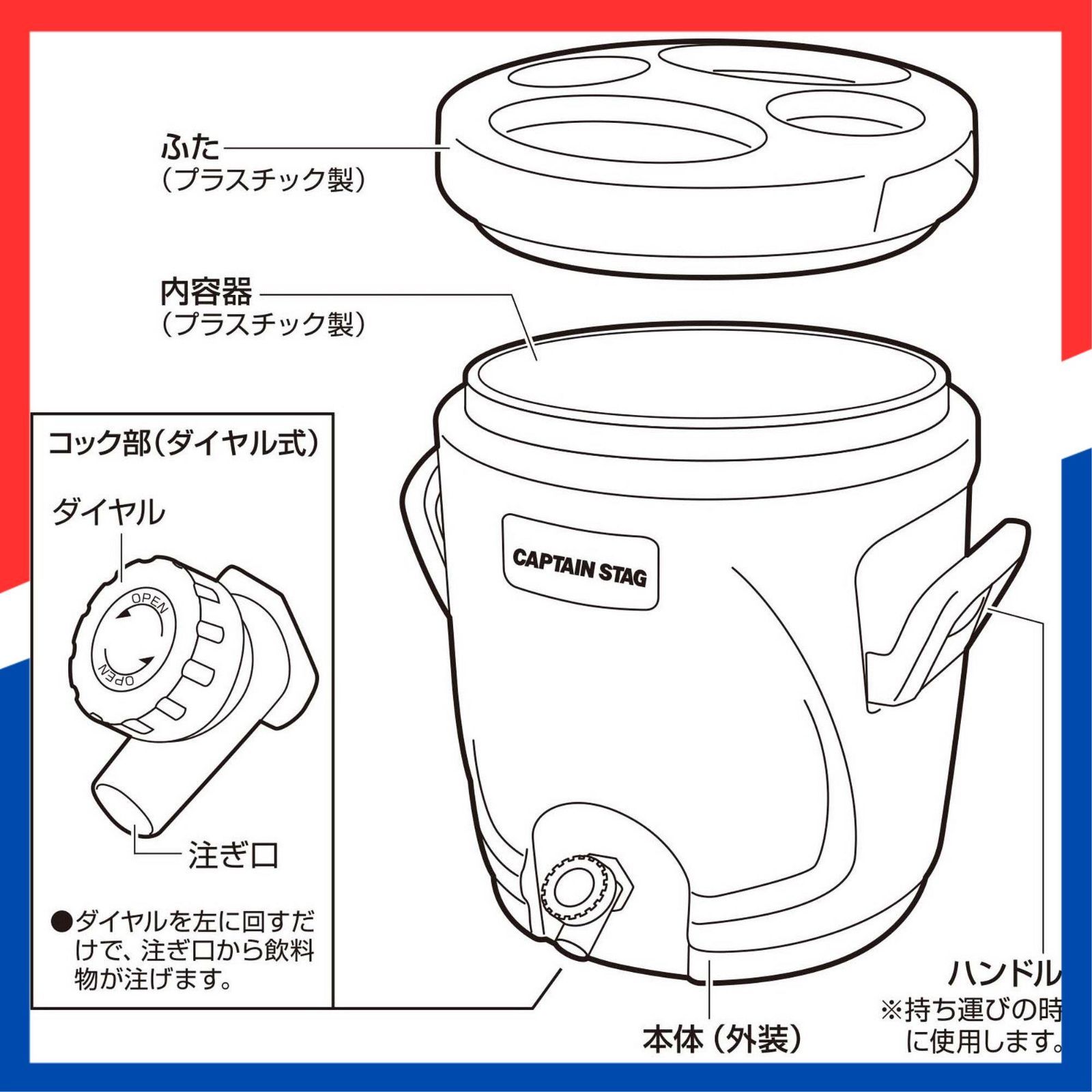 ふた
（プラスチック製）

内容器
（プラスチック製）

コック部（ダイヤル式）

ダイヤル

OPEN
OPEN

注ぎ口

●ダイヤルを左に回すだけで、注ぎ口から飲料物が注げます。

CAPTAIN STAG

ハンドル
※持ち運びの時に使用します。

本体（外装）