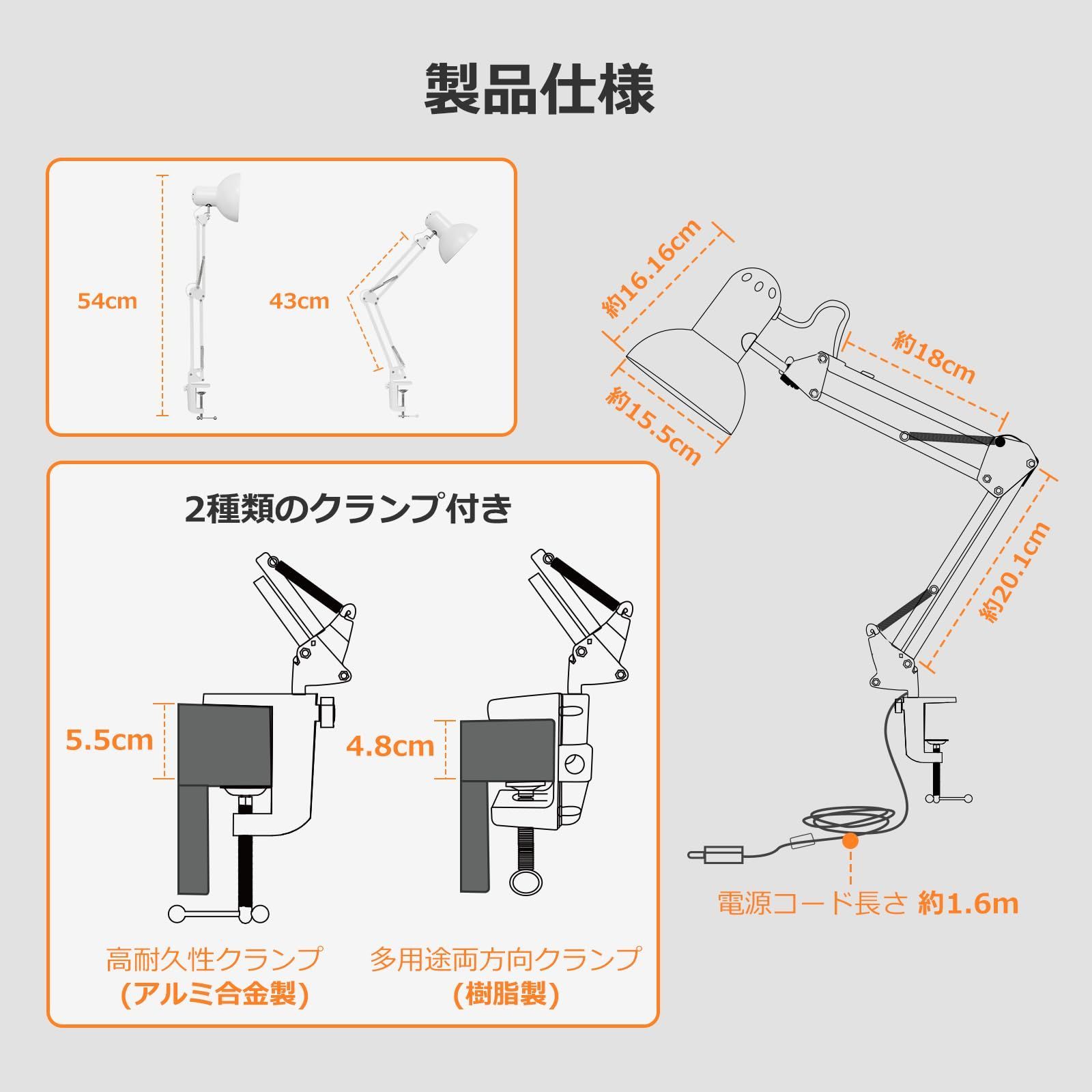 製品仕様

54cm

43cm

2種類のクランプ付き

5.5cm

4.8cm

高耐久性クランプ
(アルミ合金製)

多用途両方向クランプ
(樹脂製)

約16.16cm

約15.5cm

約18cm

約20.1cm

電源コード長さ 約1.6m