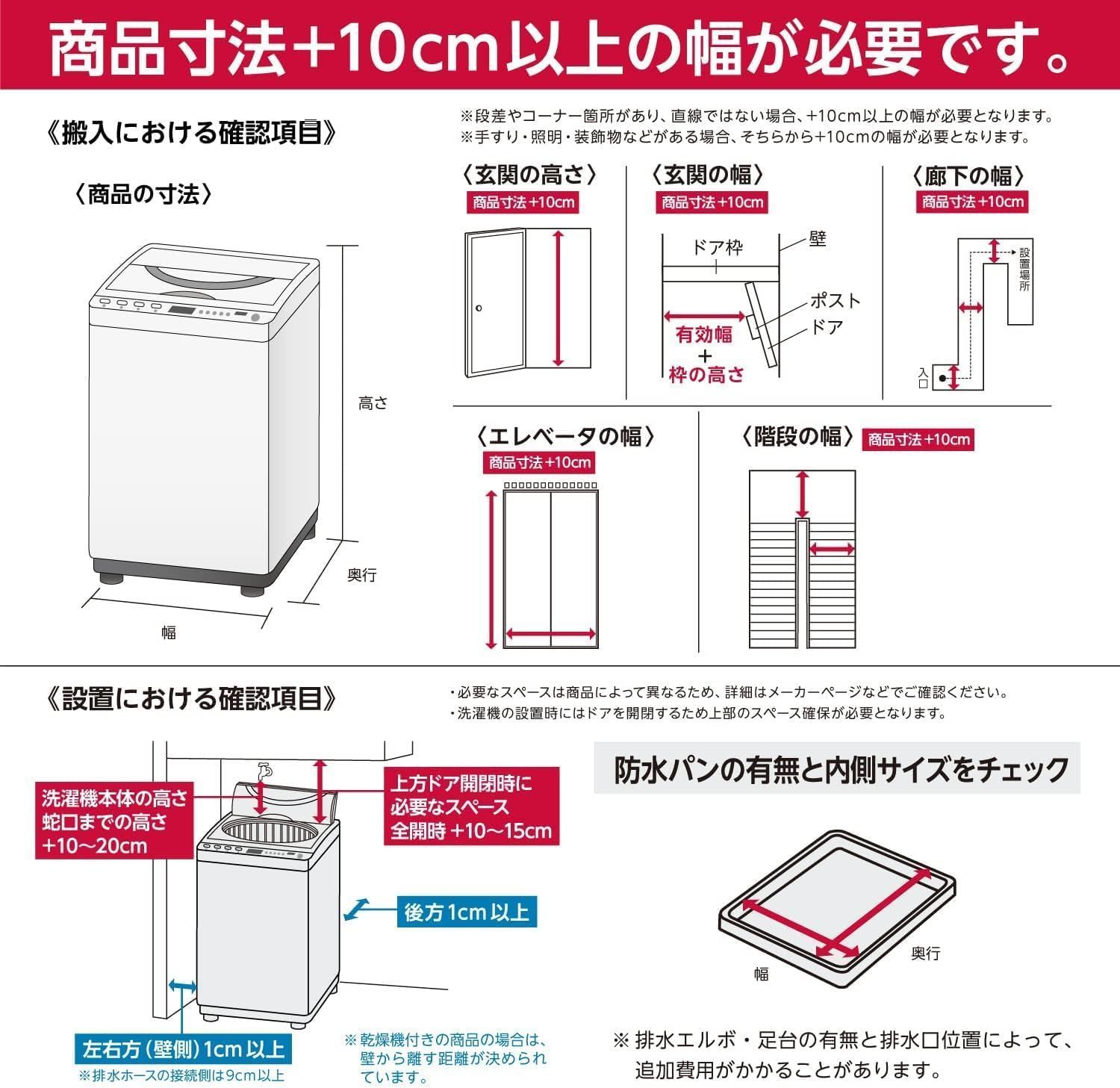 商品寸法+10cm以上の幅が必要です。

《搬入における確認項目》

※段差やコーナー箇所があり、直線ではない場合、+10cm以上の幅が必要となります。
※手すり・照明・装飾物などがある場合、そちらから+10cmの幅が必要となります。

〈商品の寸法〉

高さ

奥行

幅

〈玄関の高さ〉
商品寸法+10cm

〈玄関の幅〉
商品寸法+10cm

ドア枠

壁

ポスト

ドア

有効幅
+
枠の高さ

〈廊下の幅〉
商品寸法+10cm

設置場所

入口

〈エレベータの幅〉
商品寸法+10cm

〈階段の幅〉
商品寸法+10cm

《設置における確認項目》

・必要なスペースは商品によって異なるため、詳細はメーカーページなどでご確認ください。
・洗濯機の設置時にはドアを開閉するため上部のスペース確保が必要となります。

洗濯機本体の高さ
蛇口までの高さ
+10〜20cm

上方ドア開閉時に
必要なスペース
全開時 +10〜15cm

後方1cm以上

左右方(壁側)1cm以上
※排水ホースの接続側は9cm以上

※乾燥機付きの商品の場合は、壁から離す距離が決められています。

防水パンの有無と内側サイズをチェック

奥行

幅

※ 排水エルボ・足台の有無と排水口位置によって、追加費用がかかることがあります。