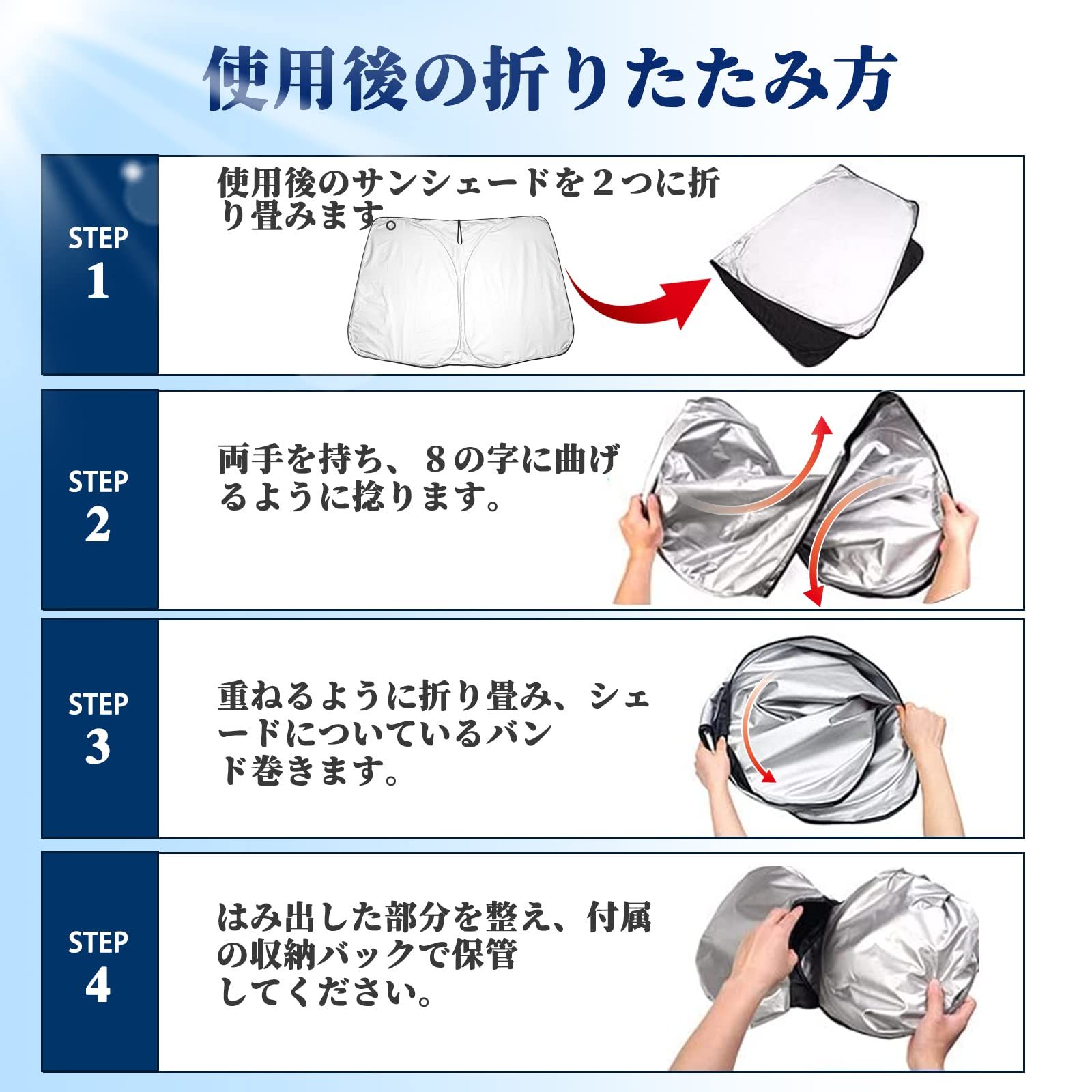 使用後の折りたたみ方

STEP 1

使用後のサンシェードを２つに折り畳みます

STEP 2

両手を持ち、８の字に曲げるように捻ります。

STEP 3

重ねるように折り畳み、シェードについているバンド巻きます。

STEP 4

はみ出した部分を整え、付属の収納バックで保管してください。