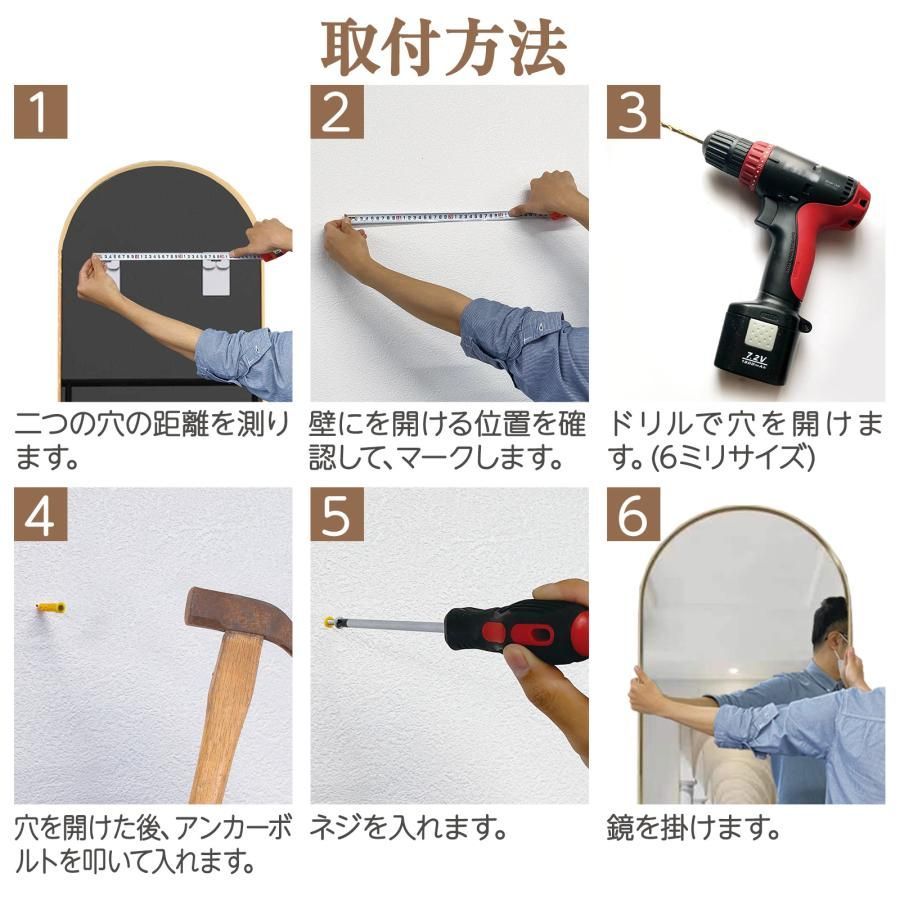 取付方法

1

二つの穴の距離を測ります。

2

壁にを開ける位置を確認して、マークします。

3

7.2V

ドリルで穴を開けます。(6ミリサイズ)

4

穴を開けた後、アンカーボルトを叩いて入れます。

5

ネジを入れます。

6

鏡を掛けます。