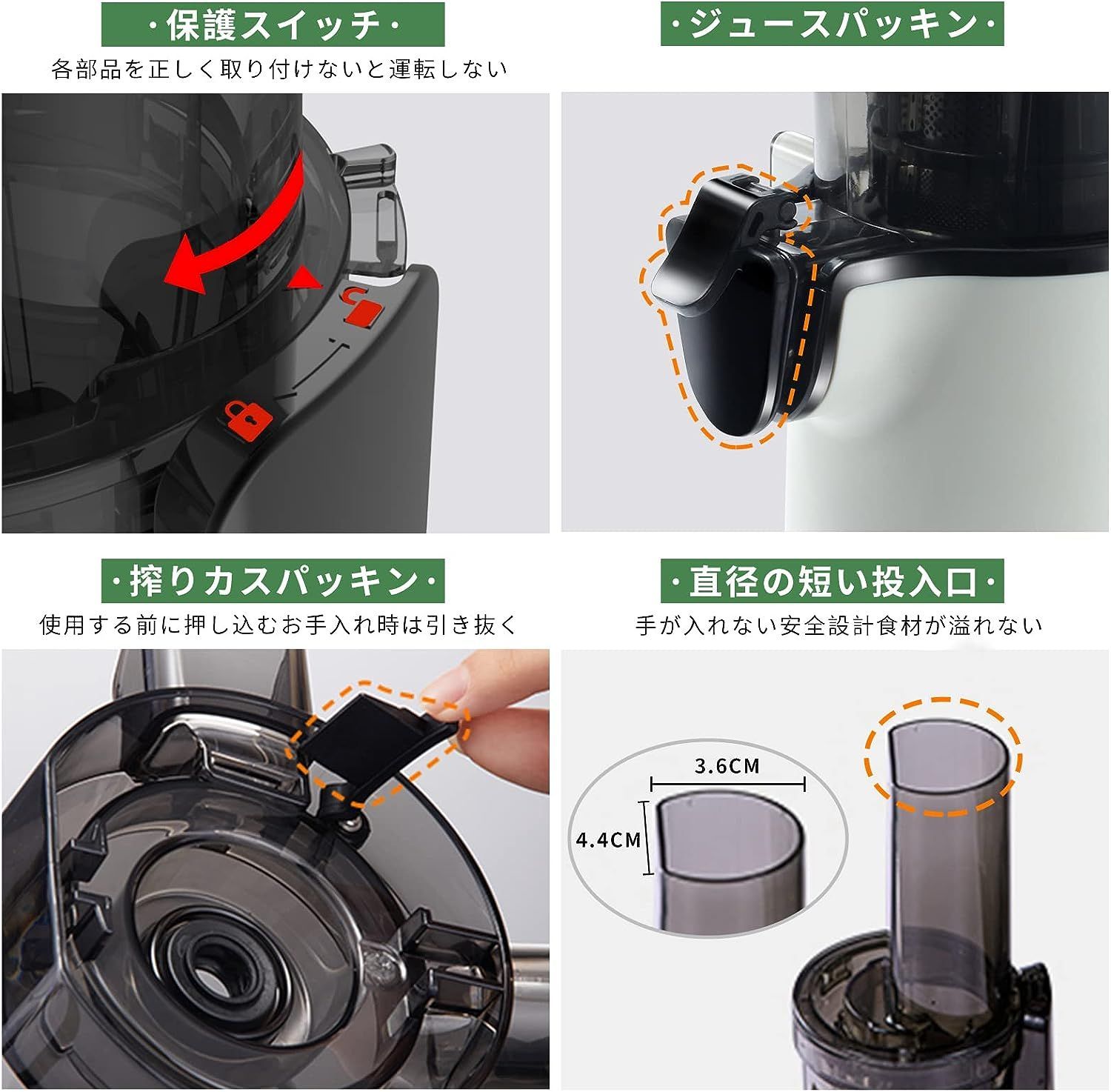 ·保護スイッチ·

各部品を正しく取り付けないと運転しない

·ジュースパッキン·

·搾りカスパッキン·

使用する前に押し込むお手入れ時は引き抜く

·直径の短い投入口·

手が入れない安全設計食材が溢れない

3.6CM

4.4CM