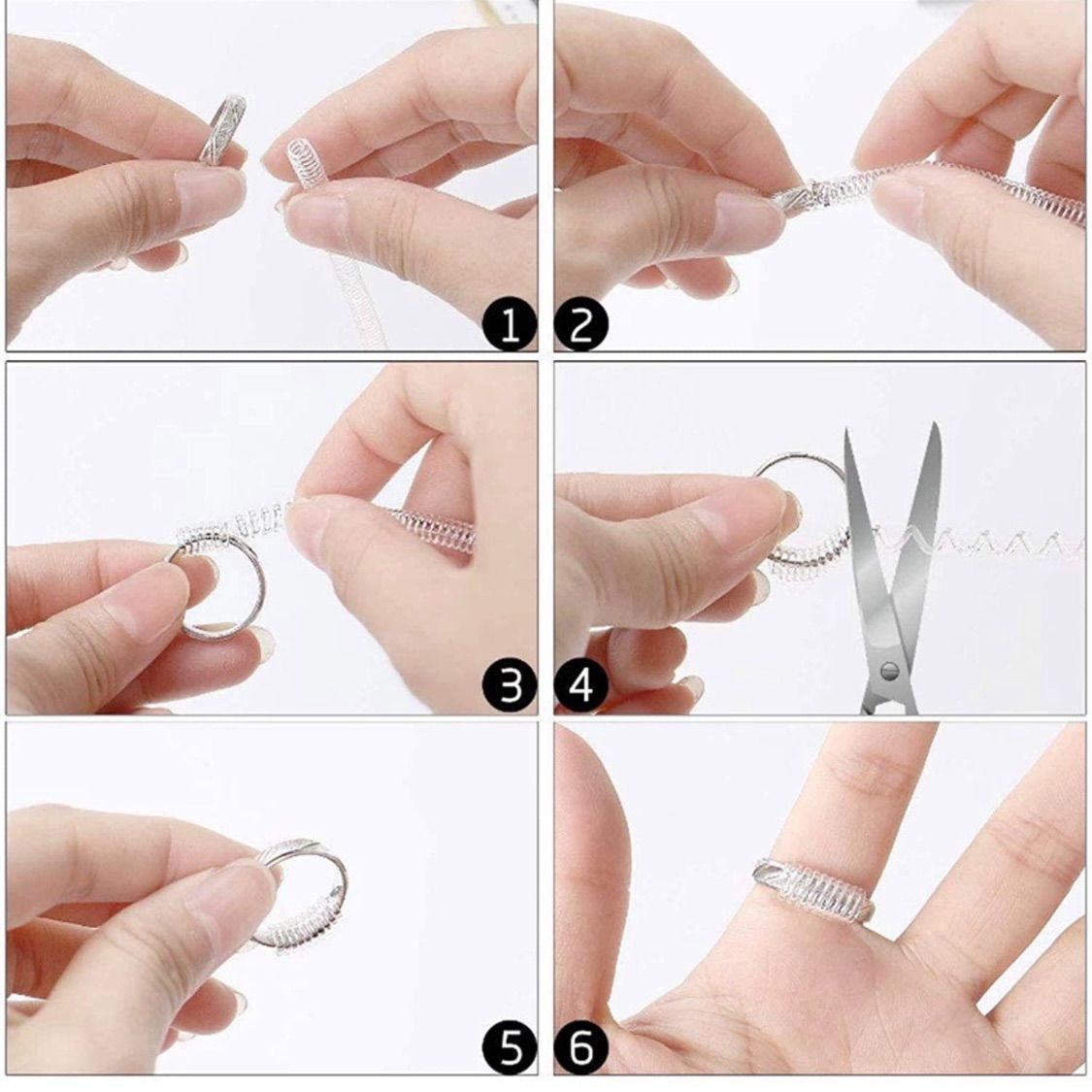 1
2
3
4
5
6