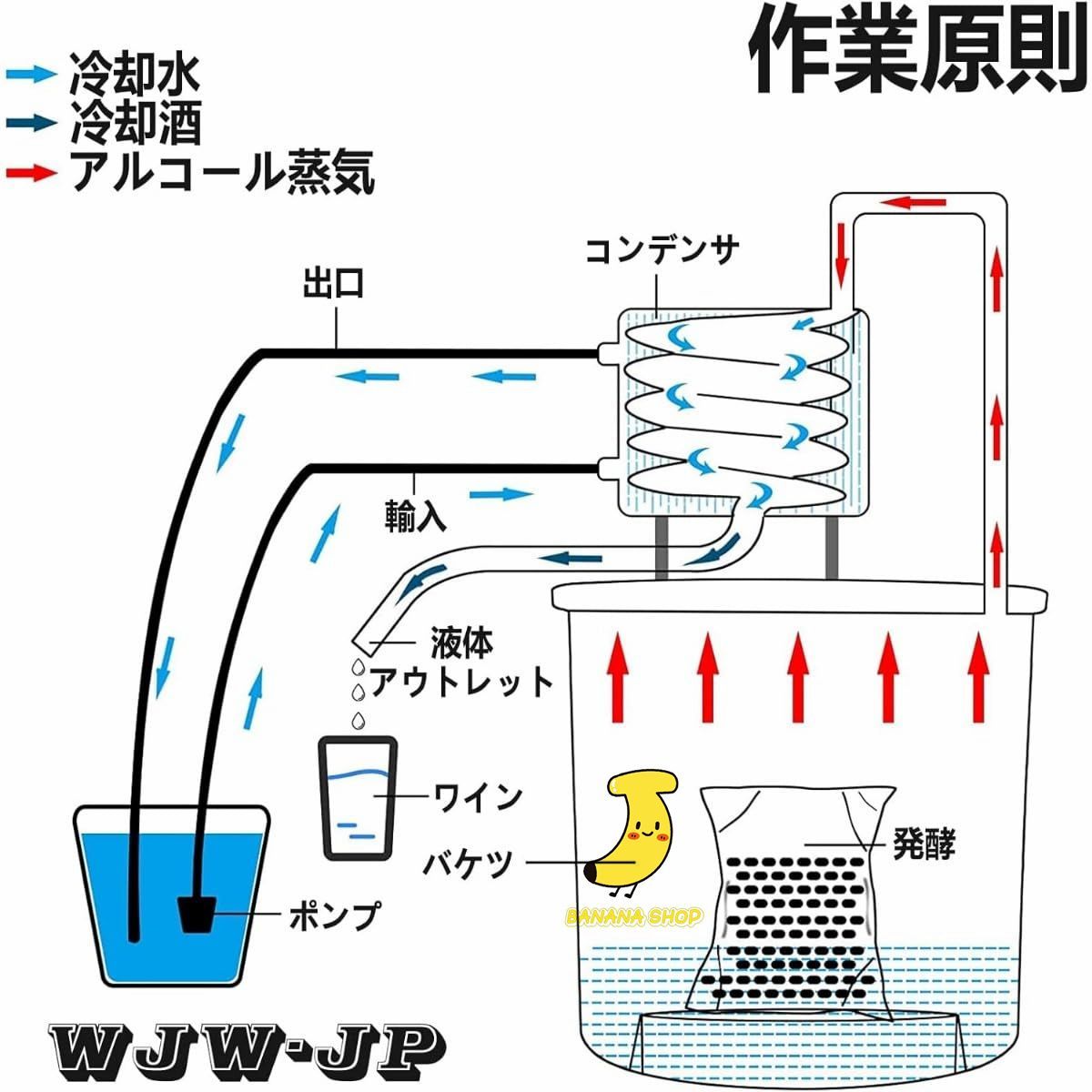 作業原則

冷却水
冷却酒
アルコール蒸気

コンデンサ

出口

輸入

液体
アウトレット

ワイン

バケツ

発酵

ポンプ

BANANA SHOP

WJW·JP