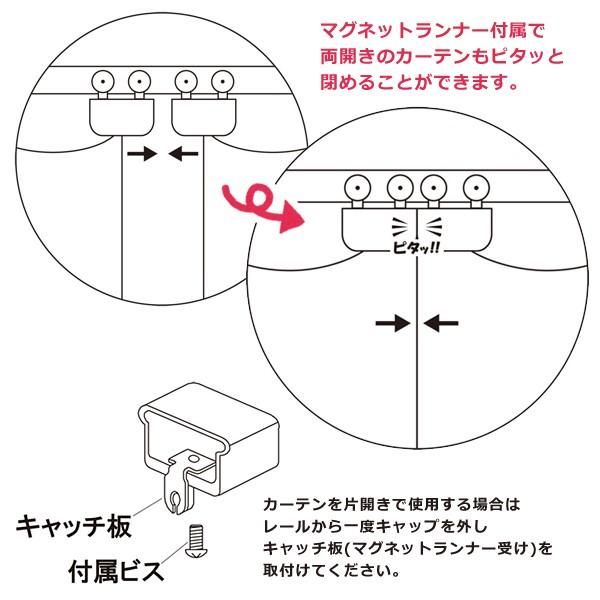 マグネットランナー付属で
両開きのカーテンもピタッと
閉めることができます。

ピタッ!!

キャッチ板

付属ビス

カーテンを片開きで使用する場合は
レールから一度キャップを外し
キャッチ板(マグネットランナー受け)を
取付けてください。