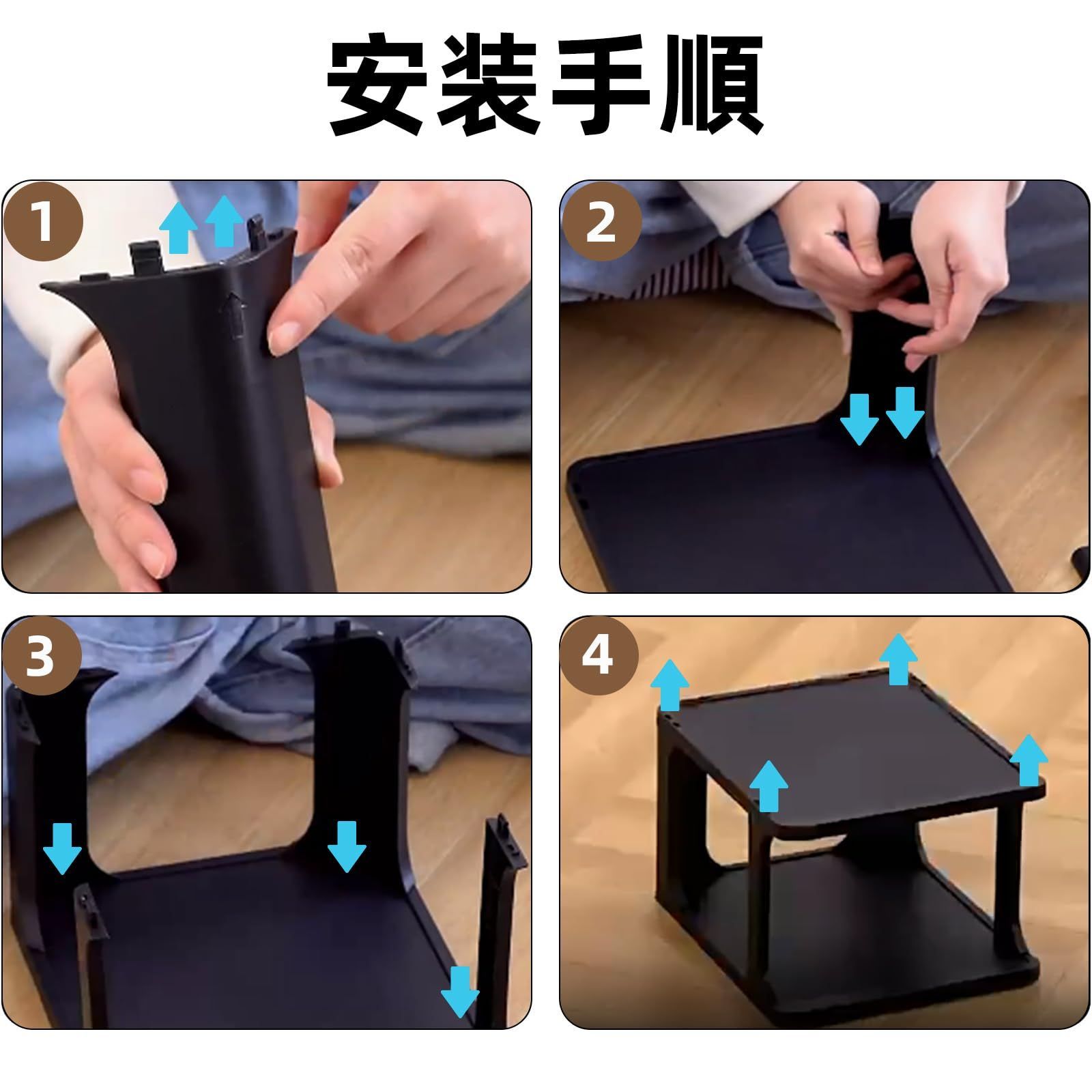 安装手順

1

2

3

4