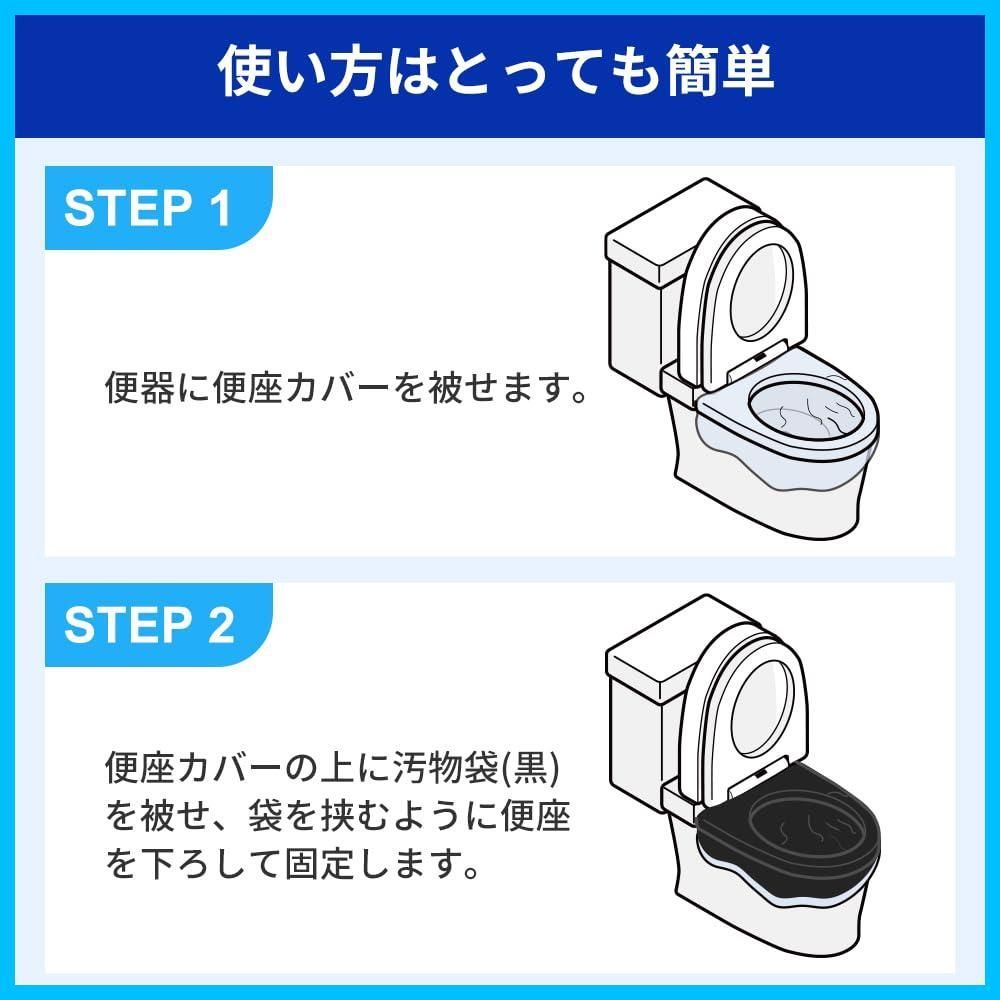 使い方はとっても簡単

STEP 1

便器に便座カバーを被せます。

STEP 2

便座カバーの上に汚物袋(黒)を被せ、袋を挟むように便座を下ろして固定します。