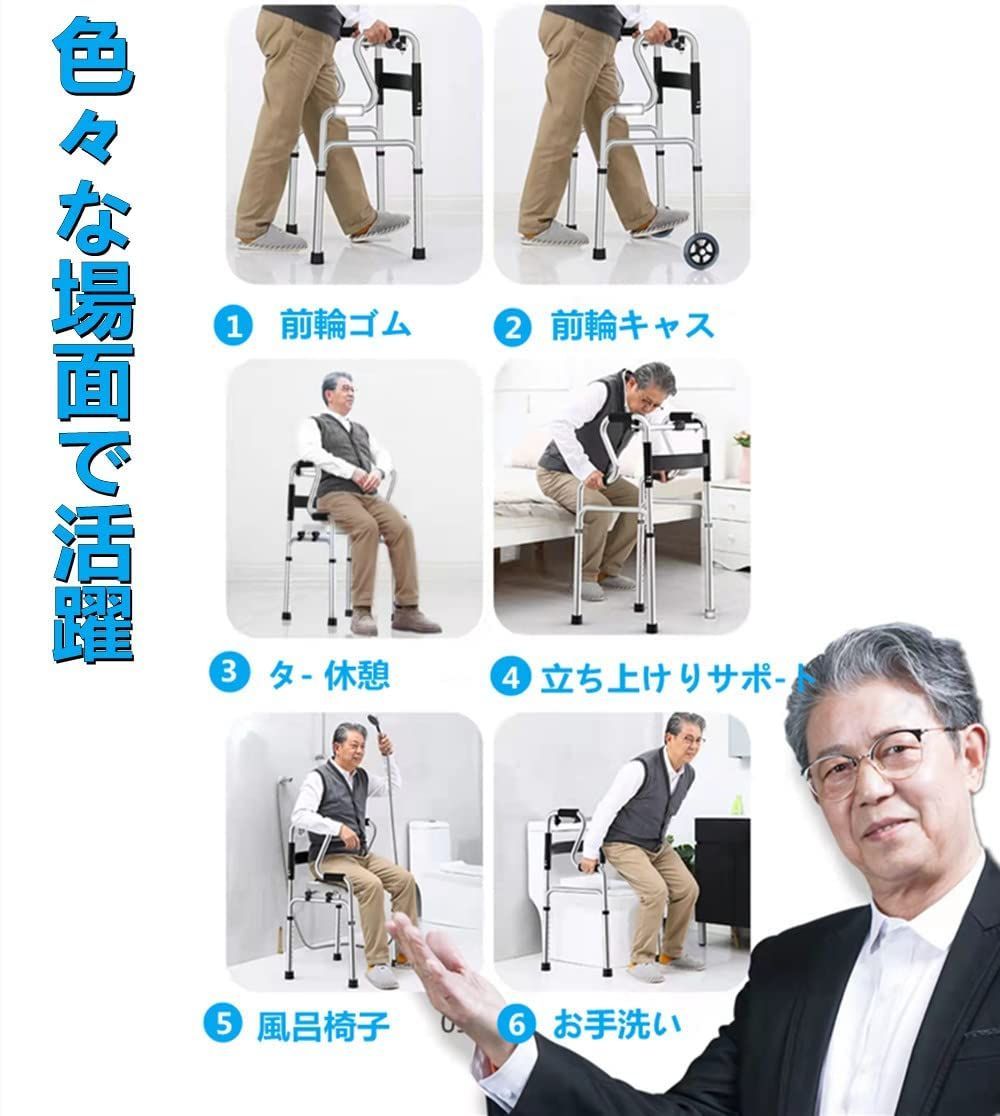 色々な場面で活躍

1 前輪ゴム

2 前輪キャス

3 タ- 休憩

4 立ち上けりサポ-ト

5 風呂椅子

6 お手洗い