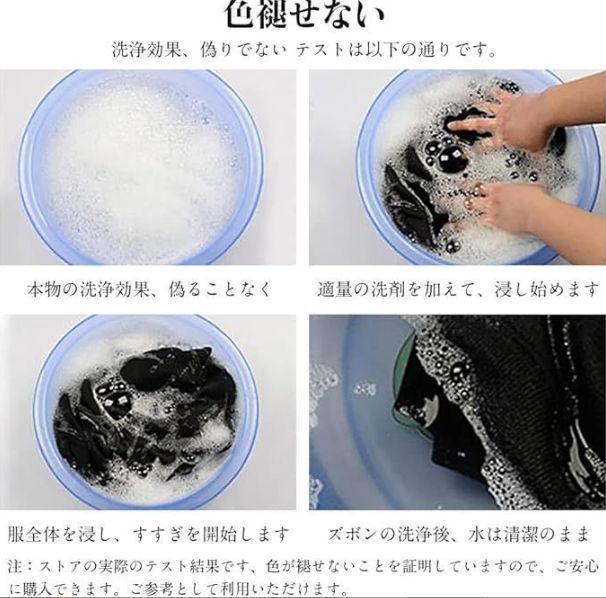 色褪せない

洗浄効果、偽りでない テストは以下の通りです。

本物の洗浄効果、偽ることなく

適量の洗剤を加えて、浸し始めます

服全体を浸し、すすぎを開始します

ズボンの洗浄後、水は清潔のまま

注：ストアの実際のテスト結果です、色が褪せないことを証明していますので、ご安心に購入できます。ご参考として利用いただけます。