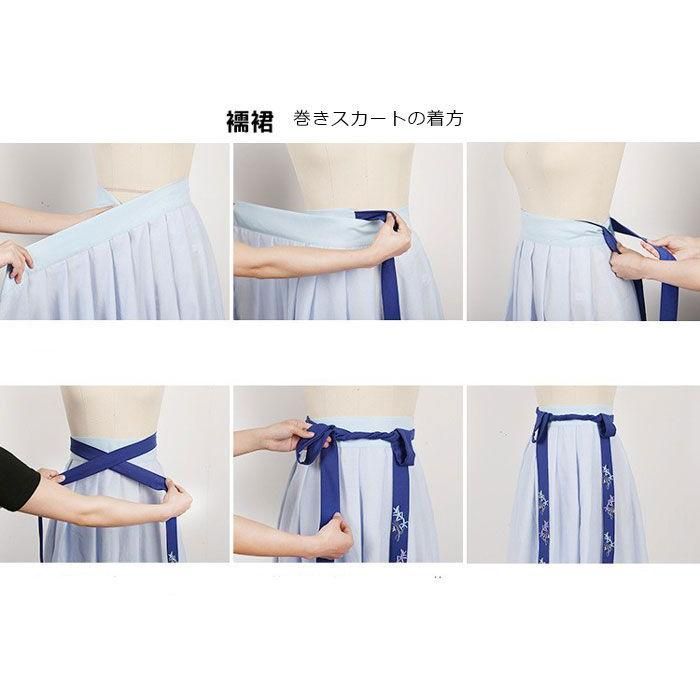 襦裙 巻きスカートの着方