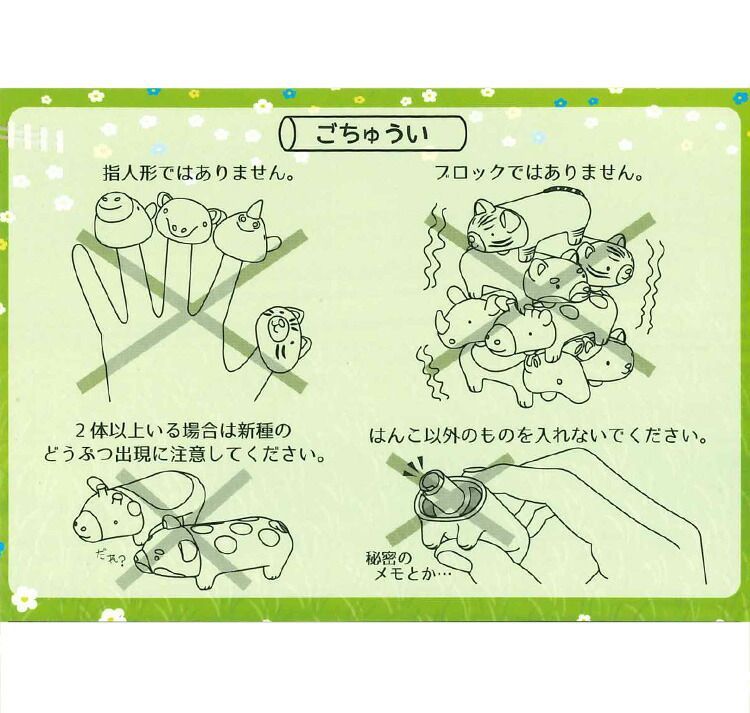 ごちゅうい

指人形ではありません。

ブロックではありません。

2体以上いる場合は新種のどうぶつ出現に注意してください。

だれ?

はんこ以外のものを入れないでください。

秘密のメモとか…