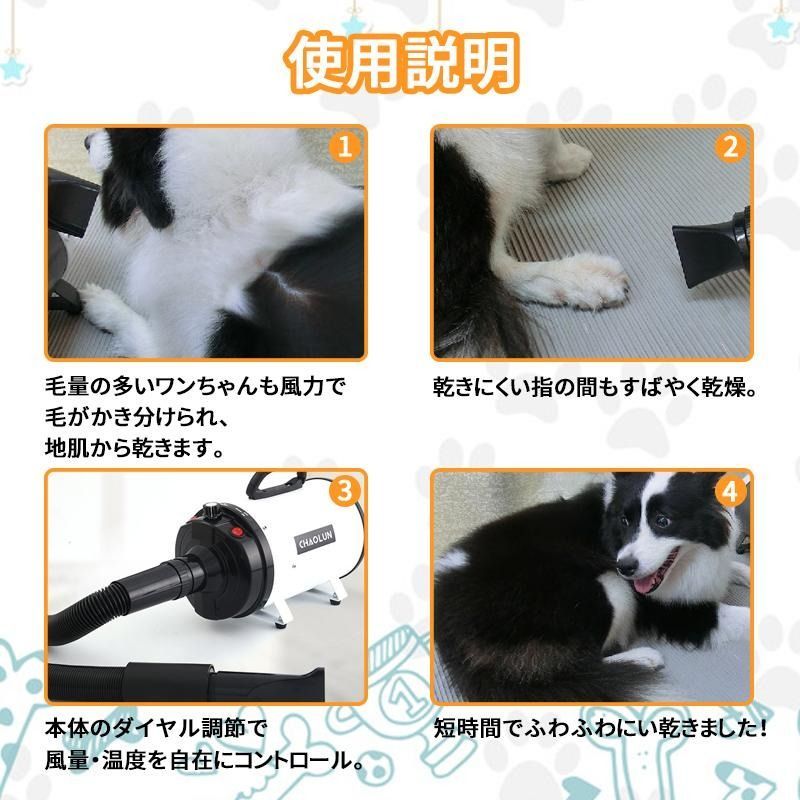 使用説明

1

毛量の多いワンちゃんも風力で毛がかき分けられ、地肌から乾きます。

2

乾きにくい指の間もすばやく乾燥。

3

CHAOLUN

本体のダイヤル調節で風量・温度を自在にコントロール。

4

短時間でふわふわにい乾きました！