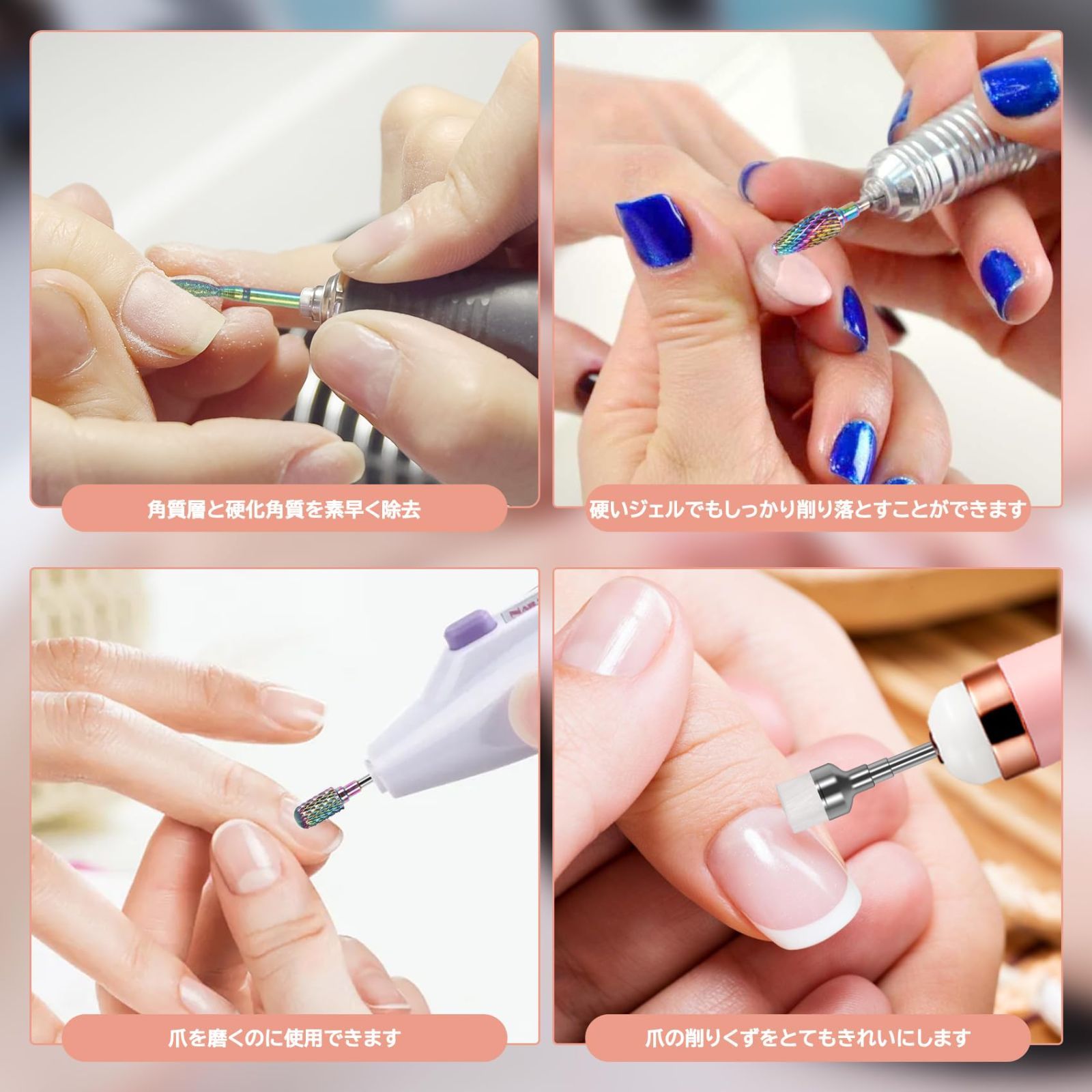 角質層と硬化角質を素早く除去

硬いジェルでもしっかり削り落とすことができます

爪を磨くのに使用できます

爪の削りくずをとてもきれいにします