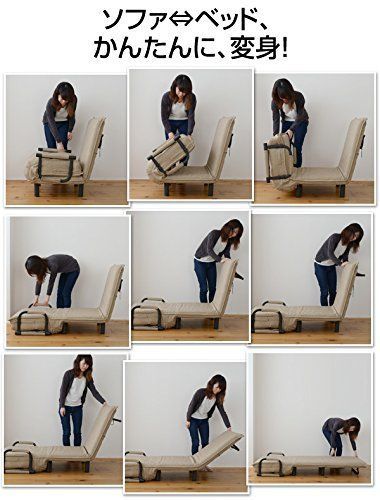 ソファ⇔ベッド、
かんたんに、変身!