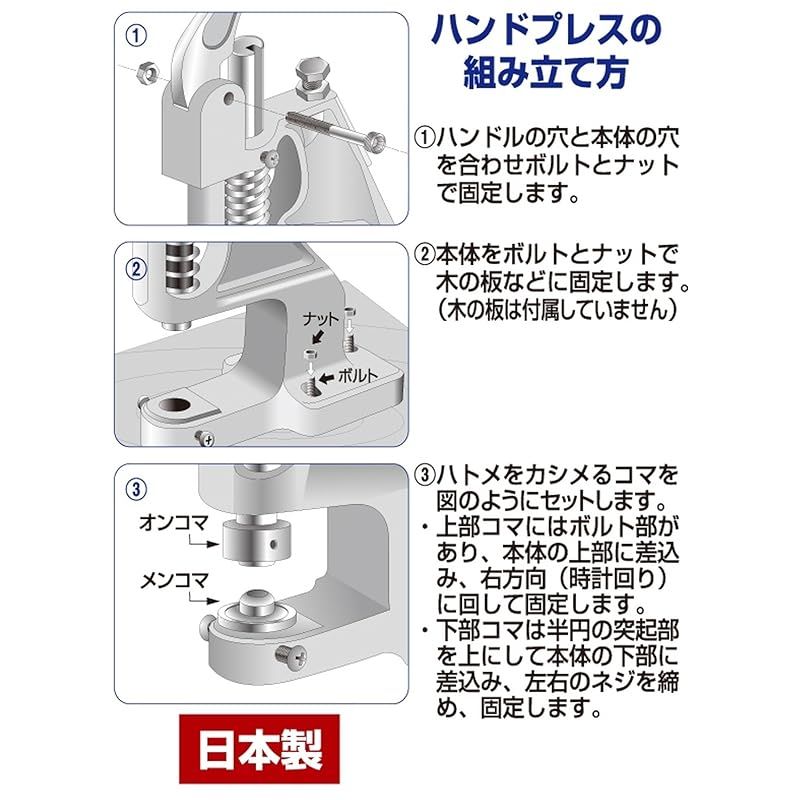 ハンドプレスの組み立て方

①

①ハンドルの穴と本体の穴を合わせボルトとナットで固定します。

②

ナット

ボルト

②本体をボルトとナットで木の板などに固定します。（木の板は付属していません）

③

オンコマ

メンコマ

③ハトメをカシメるコマを図のようにセットします。
・上部コマにはボルト部があり、本体の上部に差込み、右方向（時計回り）に回して固定します。
・下部コマは半円の突起部を上にして本体の下部に差込み、左右のネジを締め、固定します。

日本製