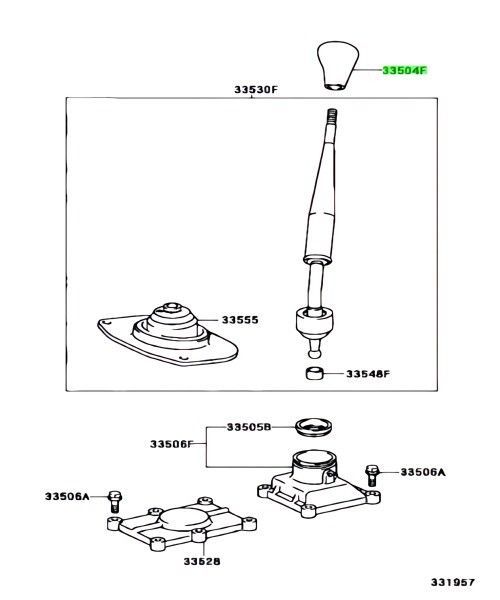 33504F
33530F
33555
33548F
33505B
33506F
33506A
33506A
33528
331957