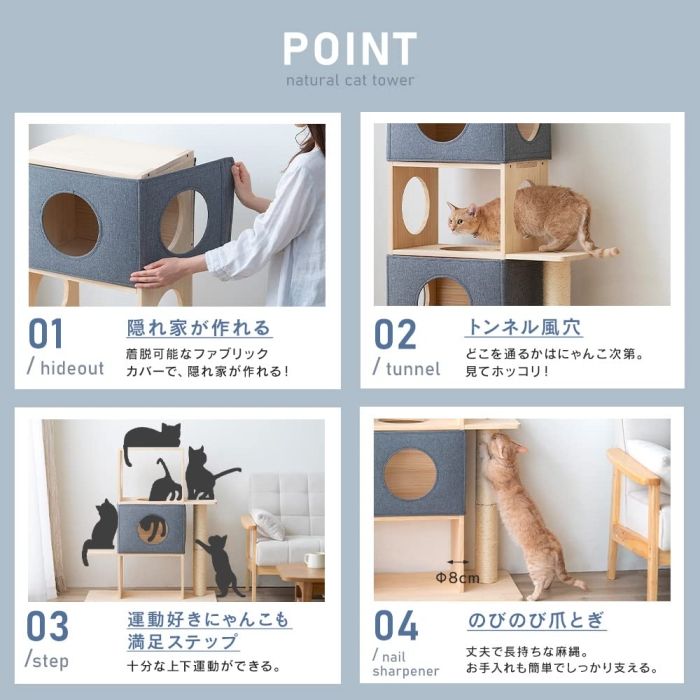 POINT
natural cat tower

01
/ hideout
隠れ家が作れる
着脱可能なファブリックカバーで、隠れ家が作れる!

02
/ tunnel
トンネル風穴
どこを通るかはにゃんこ次第。見てホッコリ!

03
/step
運動好きにゃんこも満足ステップ
十分な上下運動ができる。

Φ8cm

04
/ nail sharpener
のびのび爪とぎ
丈夫で長持ちな麻縄。お手入れも簡単でしっかり支える。