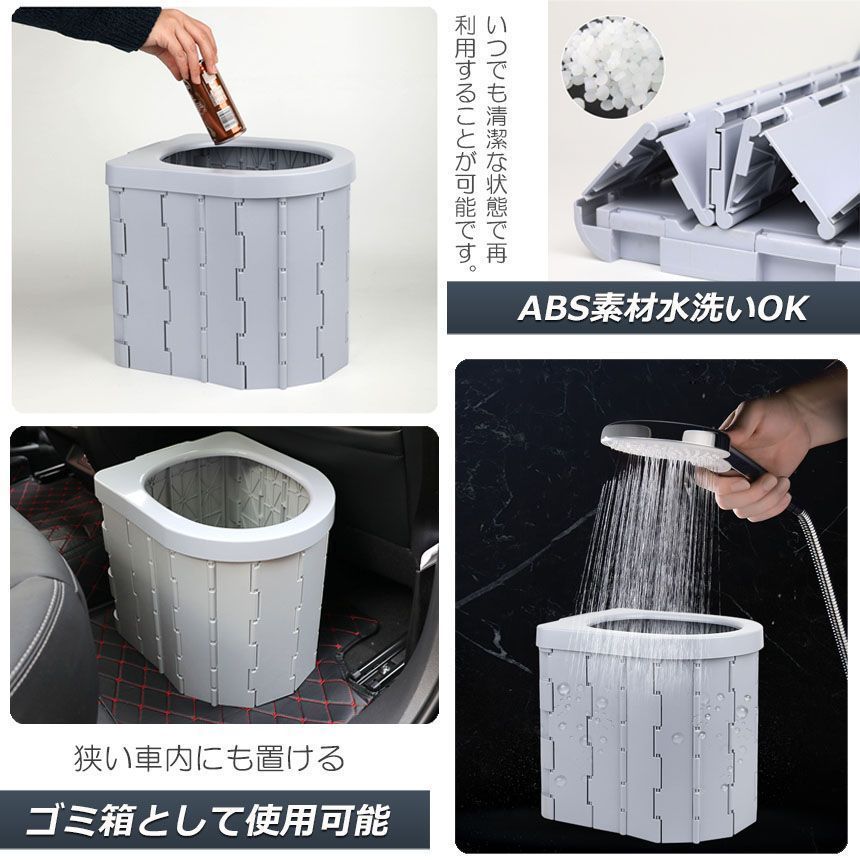 いつでも清潔な状態で再利用することが可能です。

ABS素材水洗いOK

狭い車内にも置ける

ゴミ箱として使用可能