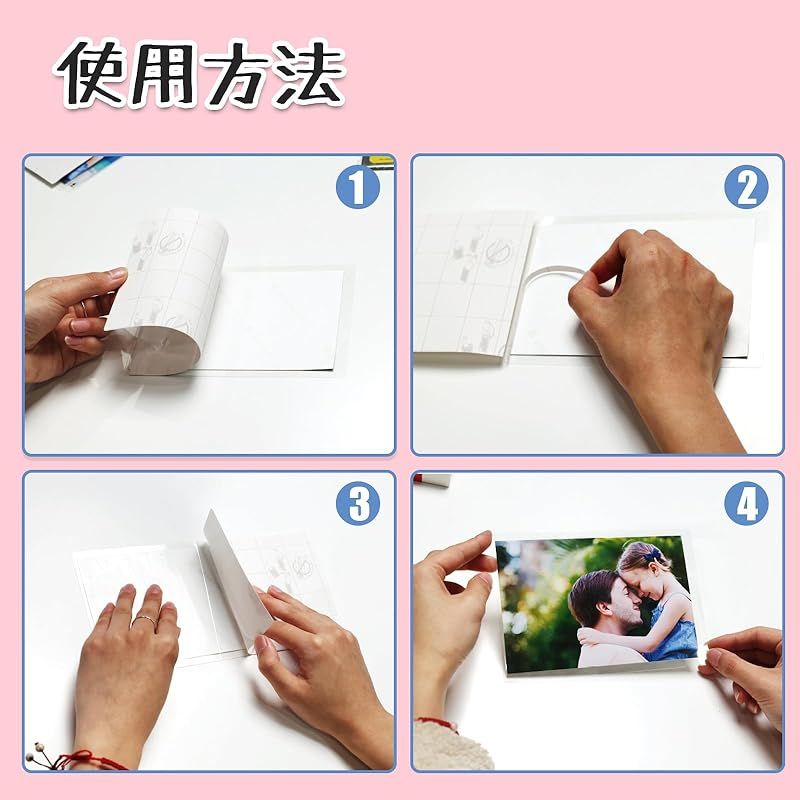 使用方法

1

2

3

4