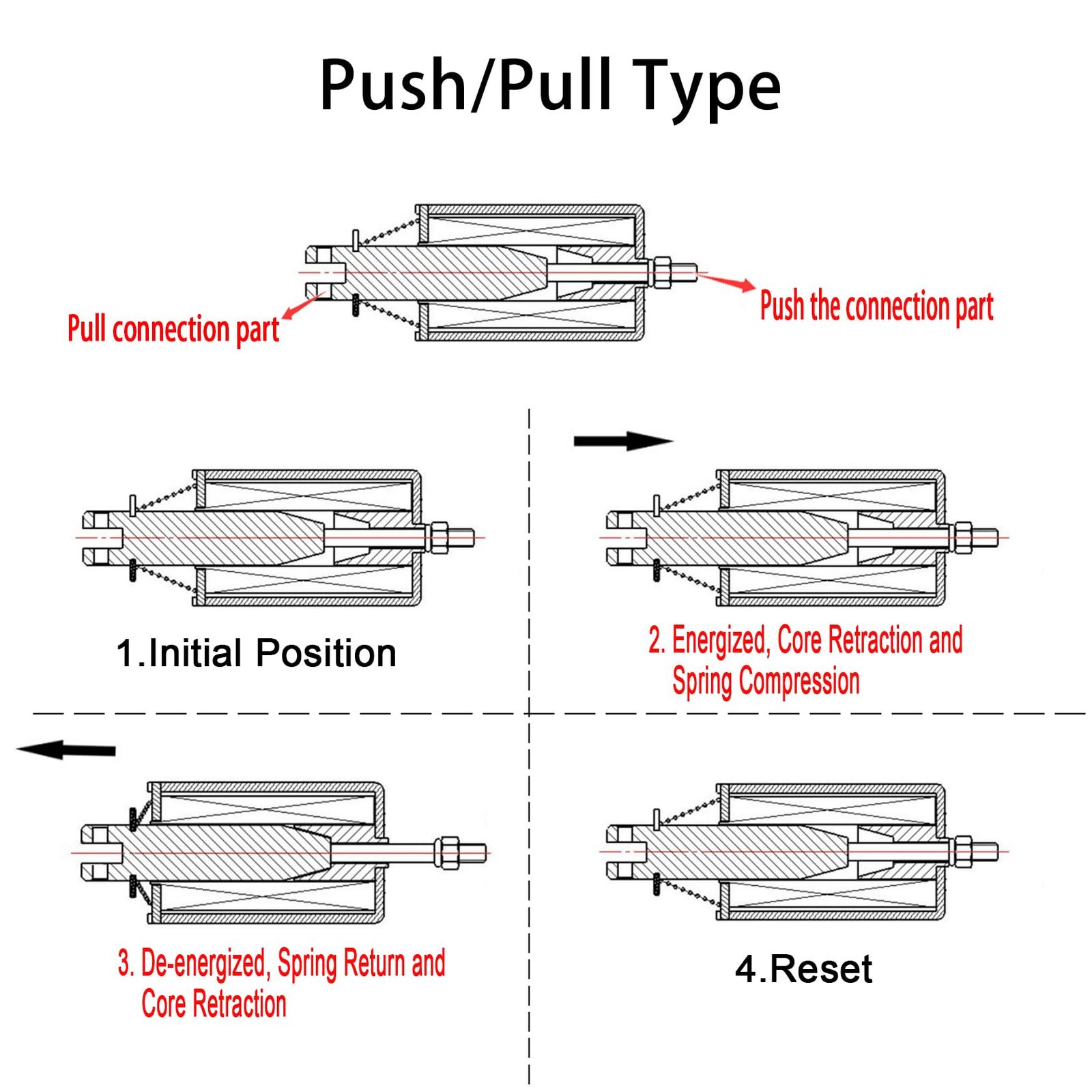 Push/Pull Type

Pull connection part

Push the connection part

1.Initial Position

2. Energized, Core Retraction and Spring Compression

3. De-energized, Spring Return and Core Retraction

4.Reset