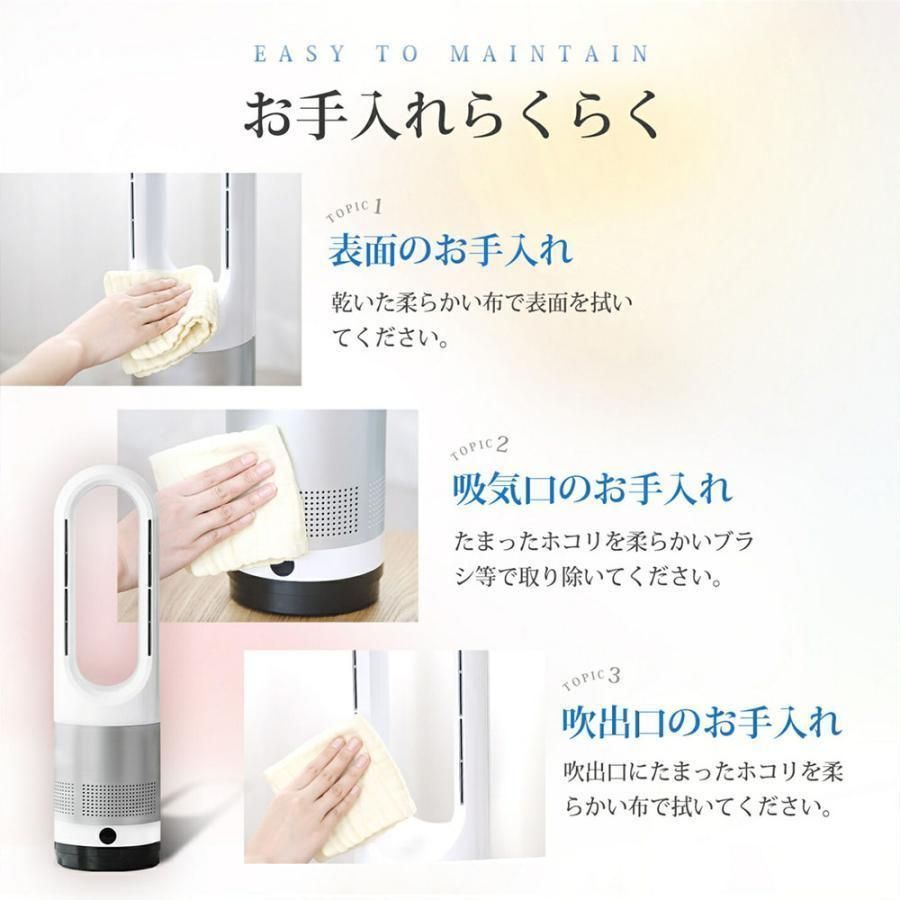 EASY TO MAINTAIN

お手入れらくらく

TOPIC 1

表面のお手入れ

乾いた柔らかい布で表面を拭いてください。

TOPIC 2

吸気口のお手入れ

たまったホコリを柔らかいブラシ等で取り除いてください。

TOPIC 3

吹出口のお手入れ

吹出口にたまったホコリを柔らかい布で拭いてください。