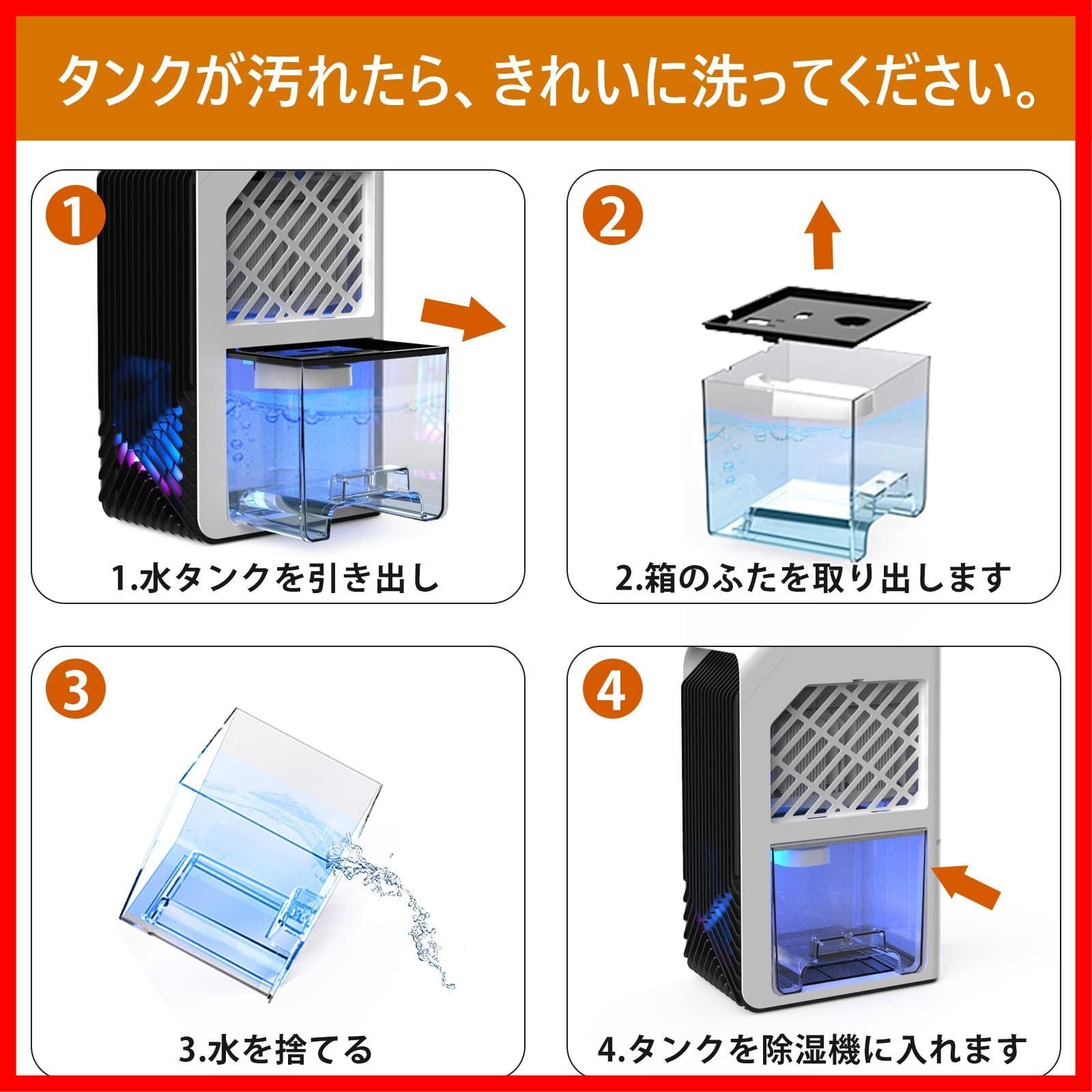 タンクが汚れたら、きれいに洗ってください。

1

1.水タンクを引き出し

2

2.箱のふたを取り出します

3

3.水を捨てる

4

4.タンクを除湿機に入れます