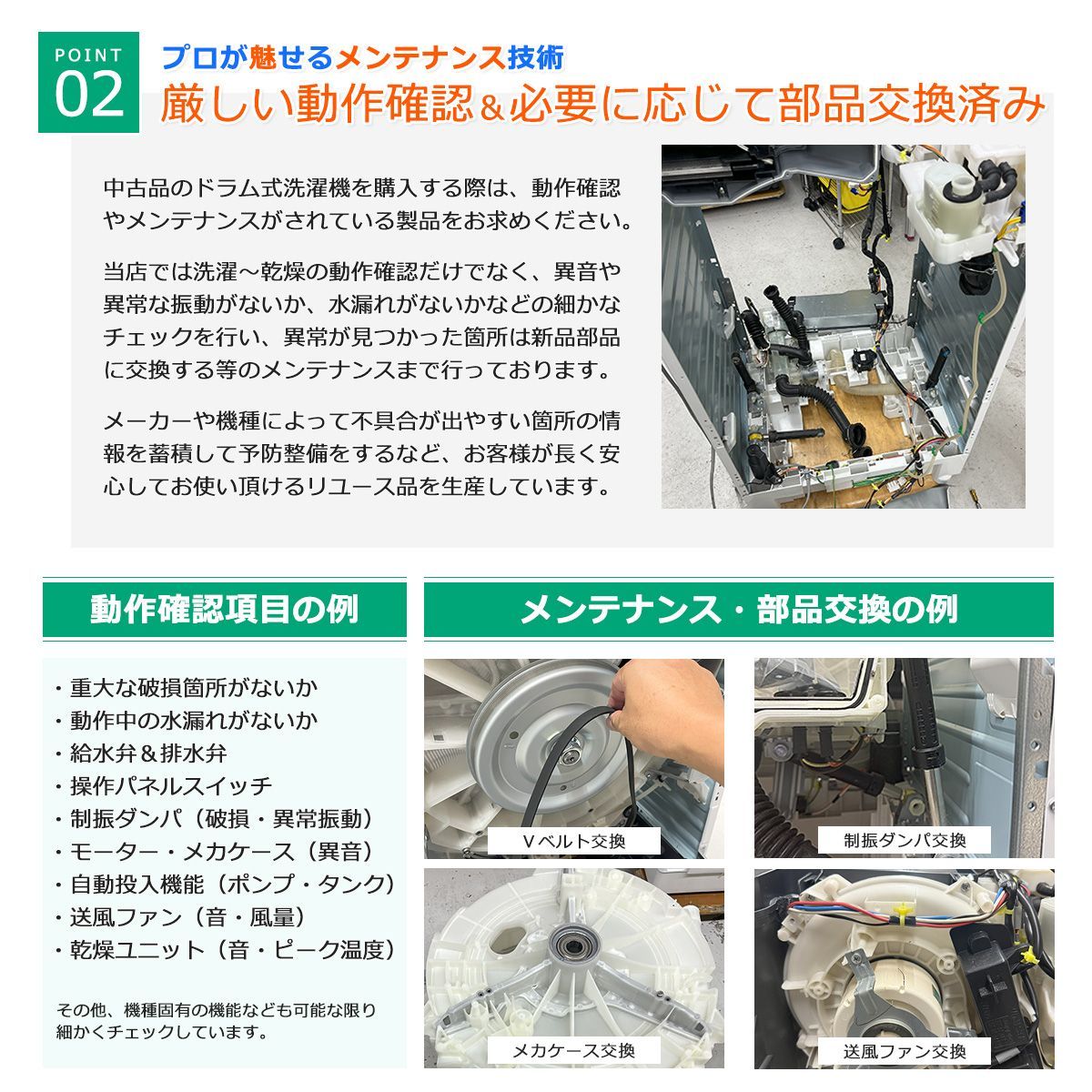 POINT
02

プロが魅せるメンテナンス技術
厳しい動作確認＆必要に応じて部品交換済み

中古品のドラム式洗濯機を購入する際は、動作確認やメンテナンスがされている製品をお求めください。

当店では洗濯～乾燥の動作確認だけでなく、異音や異常な振動がないか、水漏れがないかなどの細かなチェックを行い、異常が見つかった箇所は新品部品に交換する等のメンテナンスまで行っております。

メーカーや機種によって不具合が出やすい箇所の情報を蓄積して予防整備をするなど、お客様が長く安心してお使い頂けるリユース品を生産しています。

動作確認項目の例

・重大な破損箇所がないか
・動作中の水漏れがないか
・給水弁＆排水弁
・操作パネルスイッチ
・制振ダンパ（破損・異常振動）
・モーター・メカケース（異音）
・自動投入機能（ポンプ・タンク）
・送風ファン（音・風量）
・乾燥ユニット（音・ピーク温度）

その他、機種固有の機能なども可能な限り細かくチェックしています。

メンテナンス・部品交換の例

Vベルト交換

制振ダンパ交換

メカケース交換

送風ファン交換