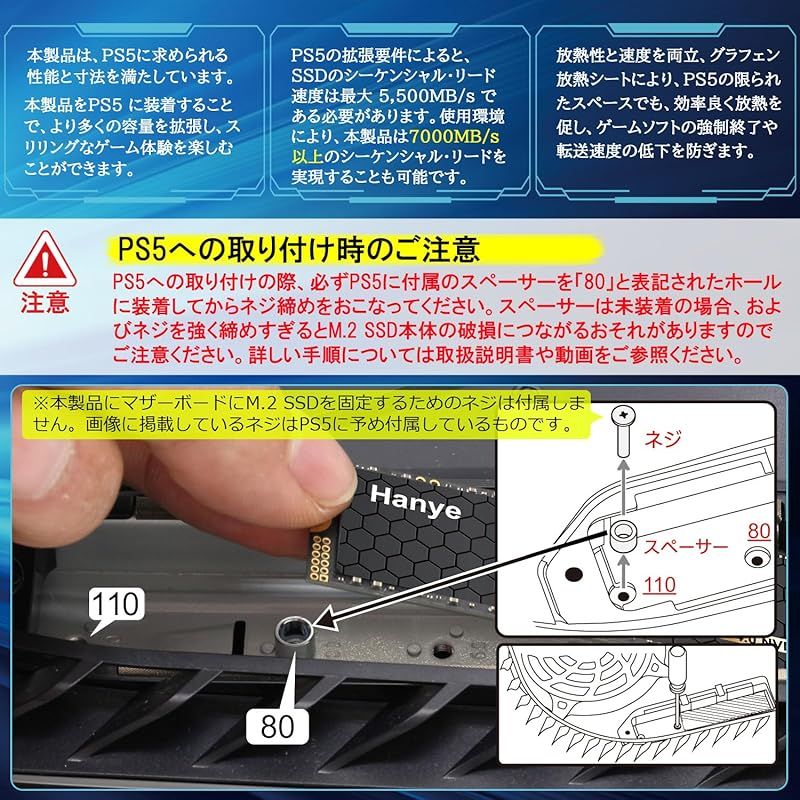 本製品は、PS5に求められる性能と寸法を満たしています。

本製品をPS5 に装着することで、より多くの容量を拡張し、スリリングなゲーム体験を楽しむことができます。

PS5の拡張要件によると、SSDのシーケンシャル・リード速度は最大 5,500MB/s である必要があります。使用環境により、本製品は7000MB/s以上のシーケンシャル・リードを実現することも可能です。

放熱性と速度を両立、グラフェン放熱シートにより、PS5の限られたスペースでも、効率良く放熱を促し、ゲームソフトの強制終了や転送速度の低下を防ぎます。

注意

PS5への取り付け時のご注意

PS5への取り付けの際、必ずPS5に付属のスペーサーを「80」と表記されたホールに装着してからネジ締めをおこなってください。スペーサーは未装着の場合、およびネジを強く締めすぎるとM.2 SSD本体の破損につながるおそれがありますのでご注意ください。詳しい手順については取扱説明書や動画をご参照ください。

※本製品にマザーボードにM.2 SSDを固定するためのネジは付属しません。画像に掲載しているネジはPS5に予め付属しているものです。

Hanye

110

80

ネジ

スペーサー

80

110