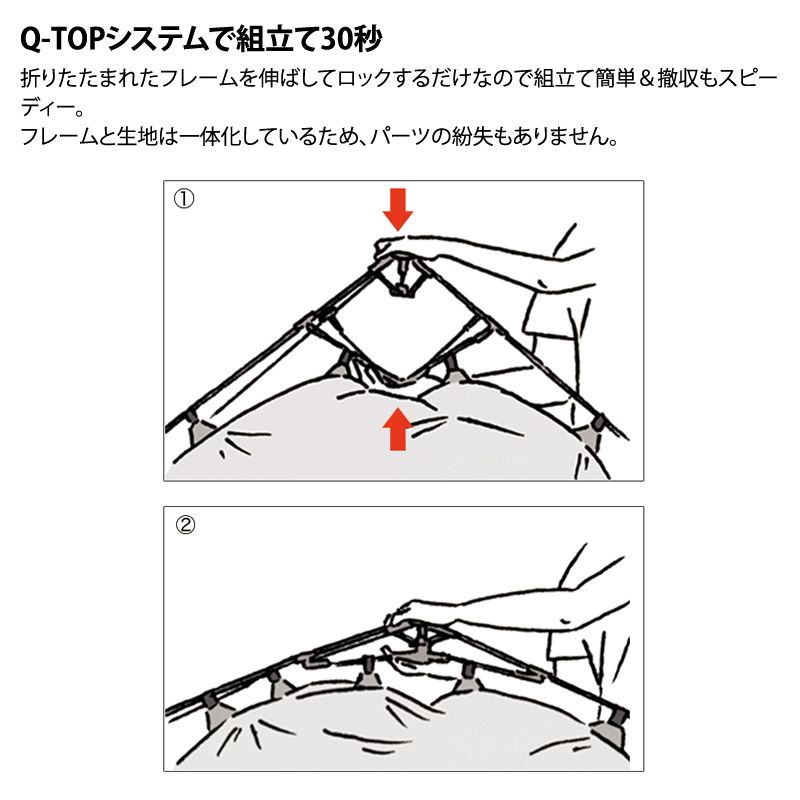 Q-TOPシステムで組立て30秒

折りたたまれたフレームを伸ばしてロックするだけなので組立て簡単＆撤収もスピーディー。
フレームと生地は一体化しているため、パーツの紛失もありません。

①

②