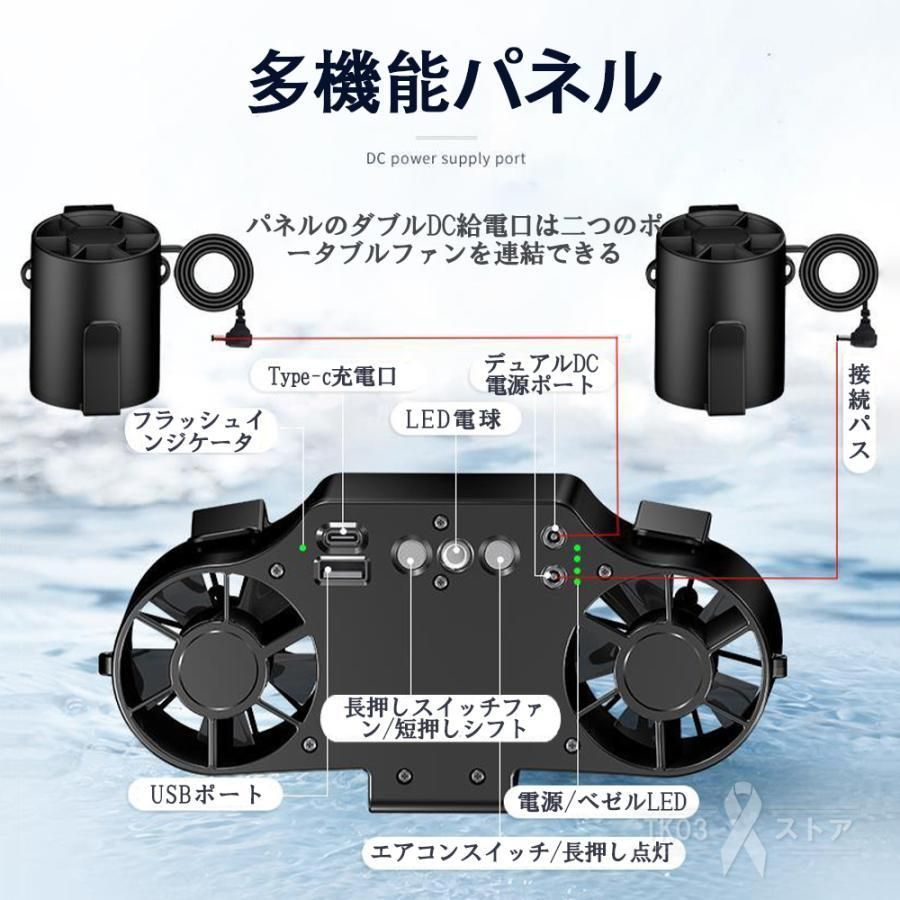 多機能パネル

DC power supply port

パネルのダブルDC給電口は二つのポータブルファンを連結できる

Type-c充電口

デュアルDC電源ポート

接続パス

フラッシュインジケータ

LED電球

長押しスイッチファン/短押しシフト

USBポート

電源/ベゼルLED

エアコンスイッチ/長押し点灯

1K03 ストア