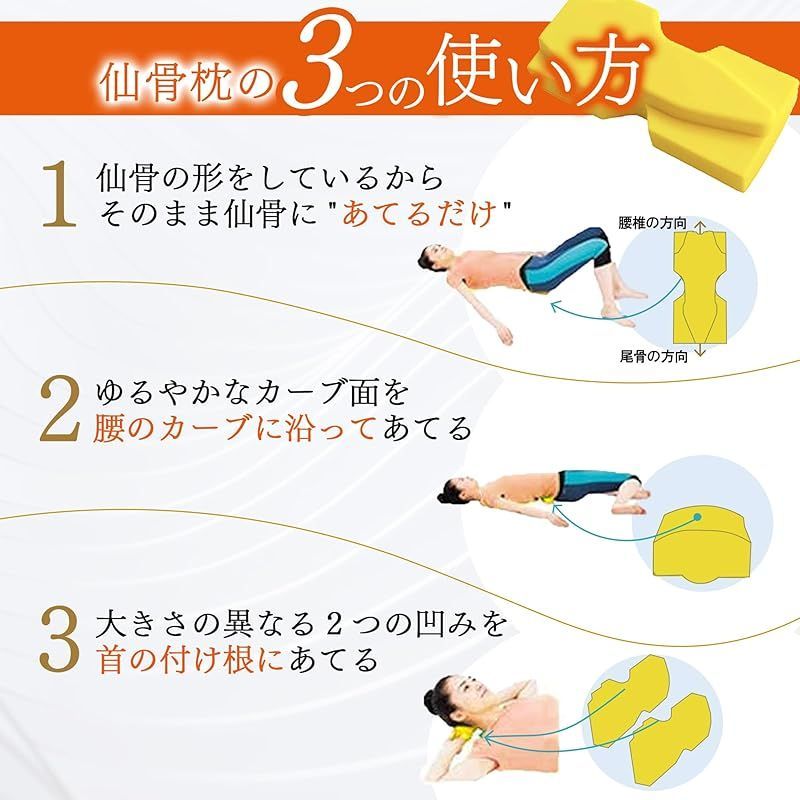 仙骨枕の3つの使い方

1 仙骨の形をしているから
そのまま仙骨に"あてるだけ"

腰椎の方向
尾骨の方向

2 ゆるやかなカーブ面を
腰のカーブに沿ってあてる

3 大きさの異なる2つの凹みを
首の付け根にあてる