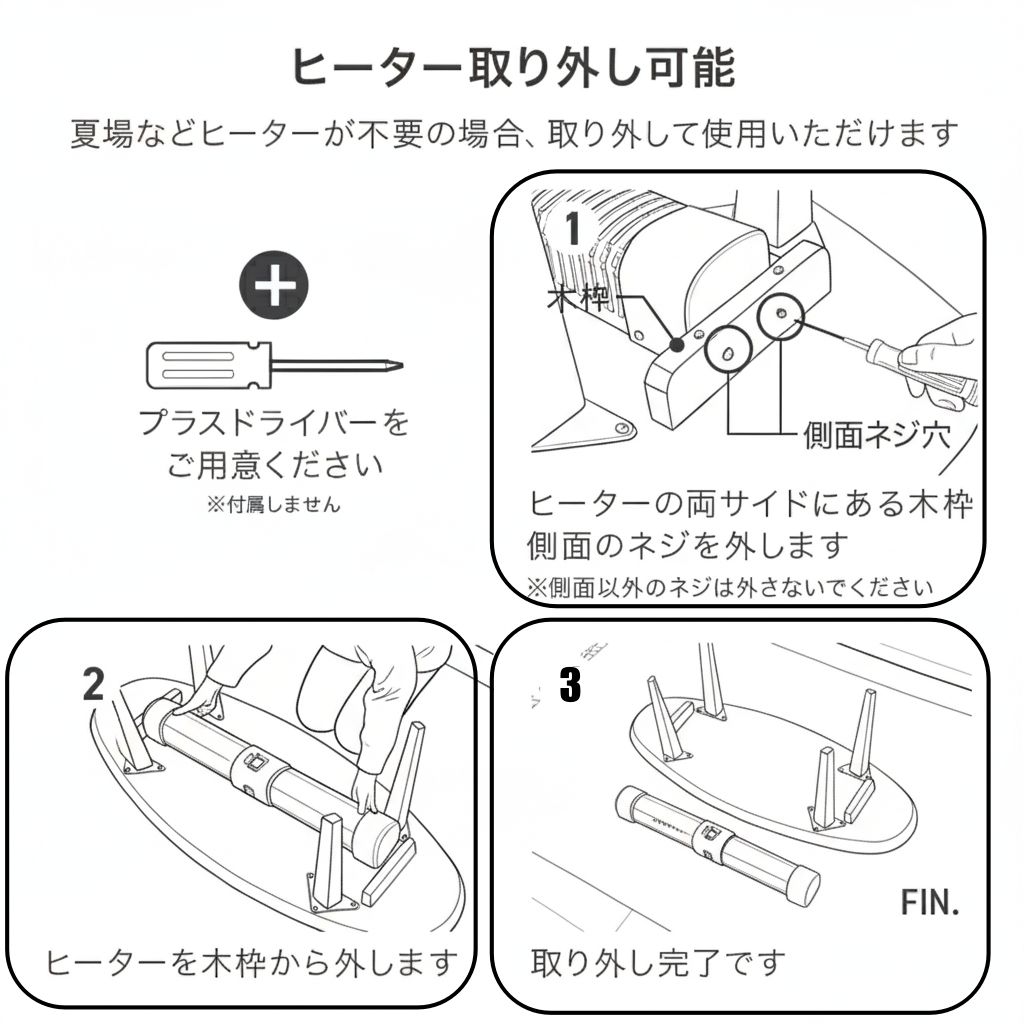 ヒーター取り外し可能

夏場などヒーターが不要の場合、取り外して使用いただけます

プラスドライバーをご用意ください
※付属しません

1
木枠
側面ネジ穴
ヒーターの両サイドにある木枠側面のネジを外します
※側面以外のネジは外さないでください

2
ヒーターを木枠から外します

3
FIN.
取り外し完了です