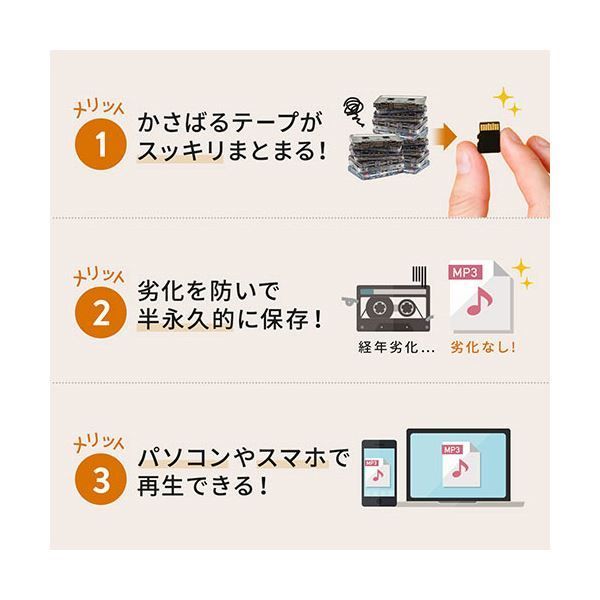 メリット
1
かさばるテープが
スッキリまとまる!

メリット
2
劣化を防いで
半永久的に保存!

MP3
経年劣化...
劣化なし!

メリット
3
パソコンやスマホで
再生できる!

MP3
MP3