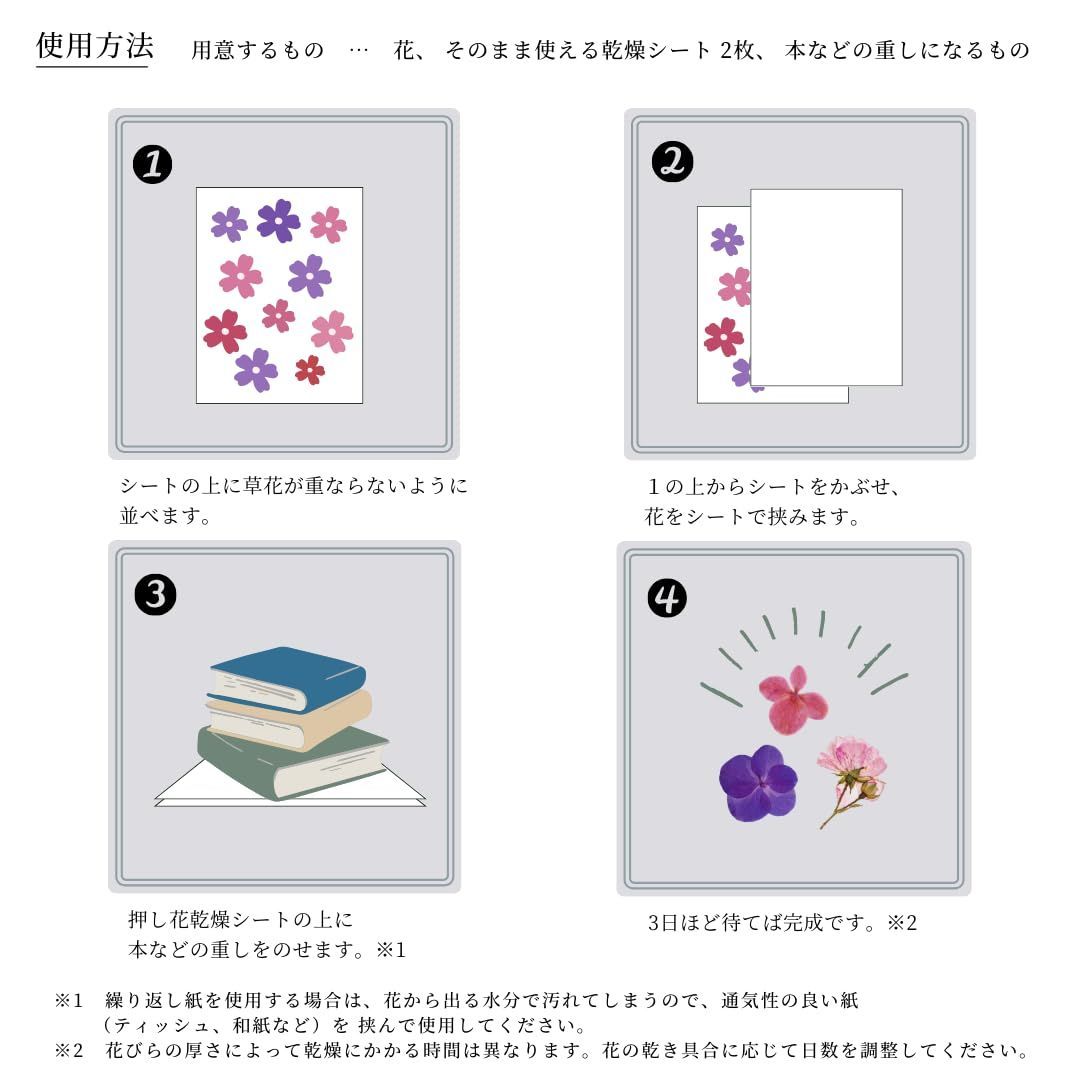 使用方法　用意するもの　…　花、そのまま使える乾燥シート 2枚、本などの重しになるもの

1

シートの上に草花が重ならないように並べます。

2

１の上からシートをかぶせ、花をシートで挟みます。

3

押し花乾燥シートの上に本などの重しをのせます。※1

4

3日ほど待てば完成です。※2

※1　繰り返し紙を使用する場合は、花から出る水分で汚れてしまうので、通気性の良い紙（ティッシュ、和紙など）を 挟んで使用してください。
※2　花びらの厚さによって乾燥にかかる時間は異なります。花の乾き具合に応じて日数を調整してください。