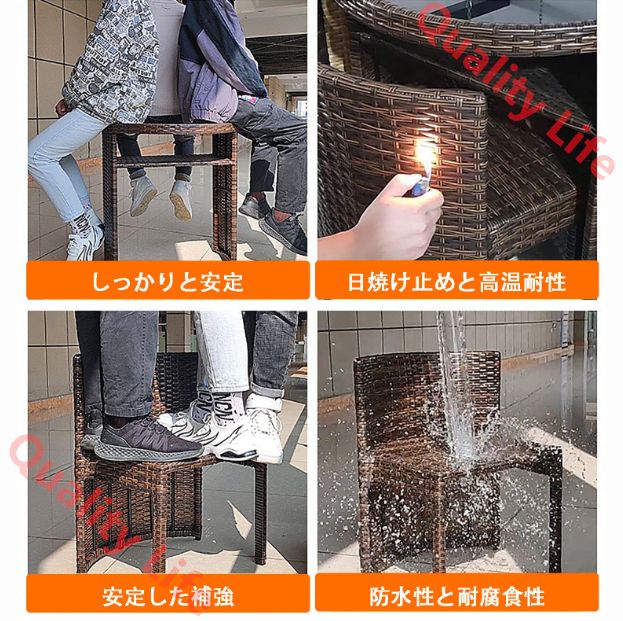 Quality Life

しっかりと安定

日焼け止めと高温耐性

Quality Life

安定した補強

防水性と耐腐食性