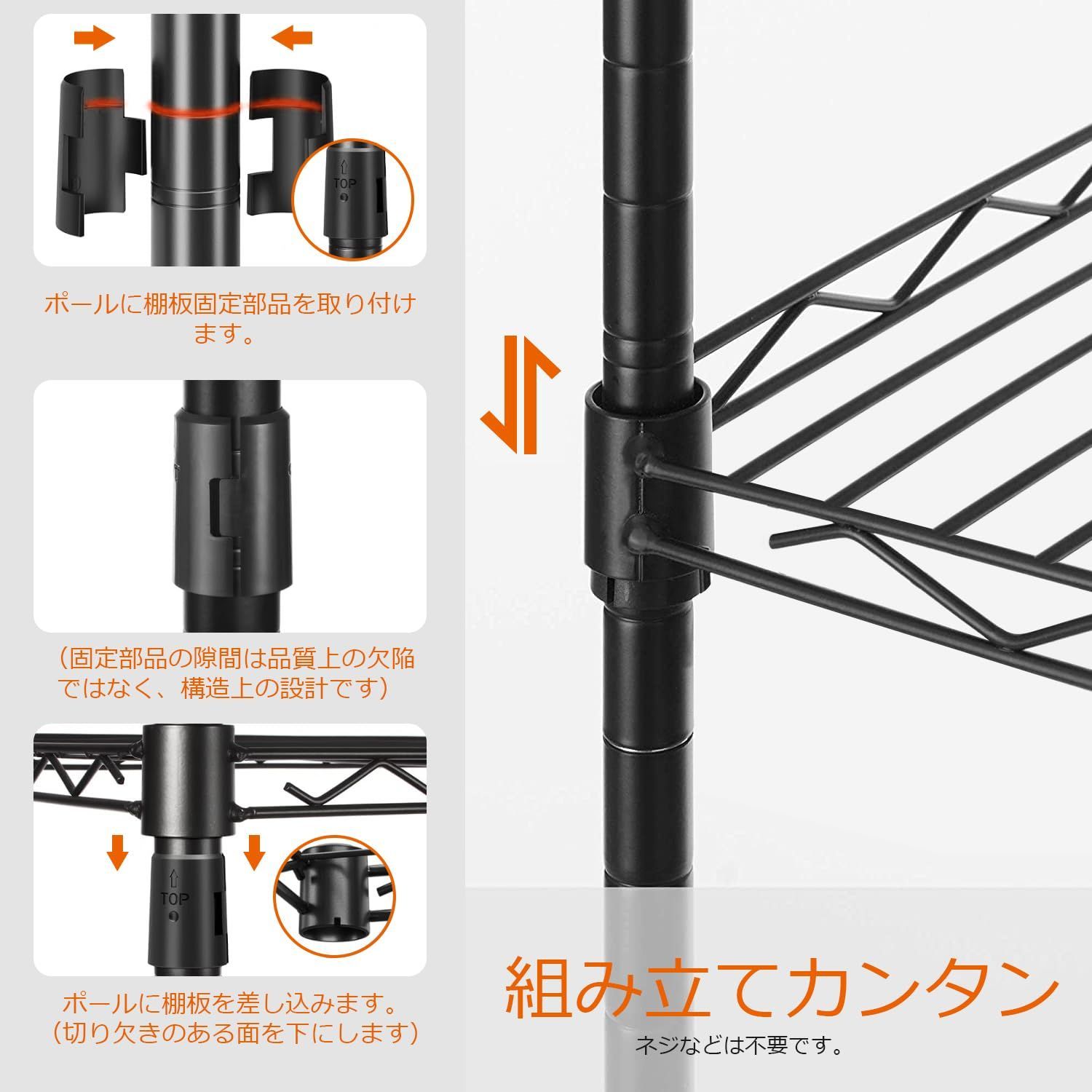 TOP

ポールに棚板固定部品を取り付けます。

（固定部品の隙間は品質上の欠陥ではなく、構造上の設計です）

TOP

ポールに棚板を差し込みます。
（切り欠きのある面を下にします）

組み立てカンタン

ネジなどは不要です。