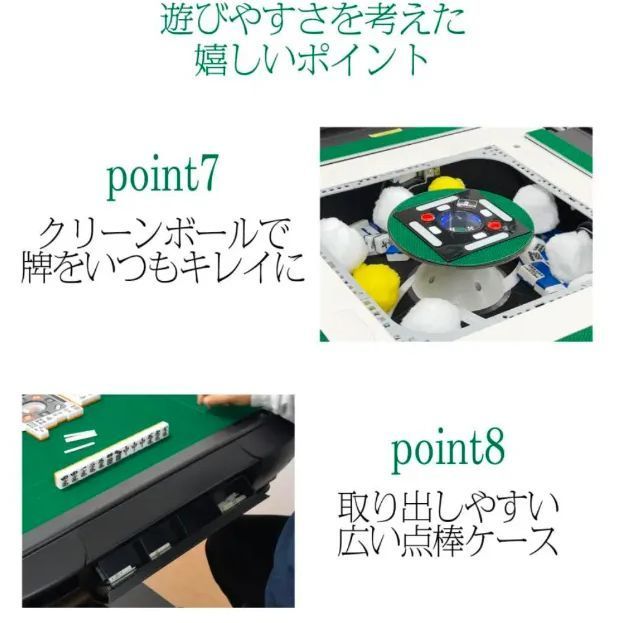 遊びやすさを考えた
嬉しいポイント

point7
クリーンボールで
牌をいつもキレイに

point8
取り出しやすい
広い点棒ケース