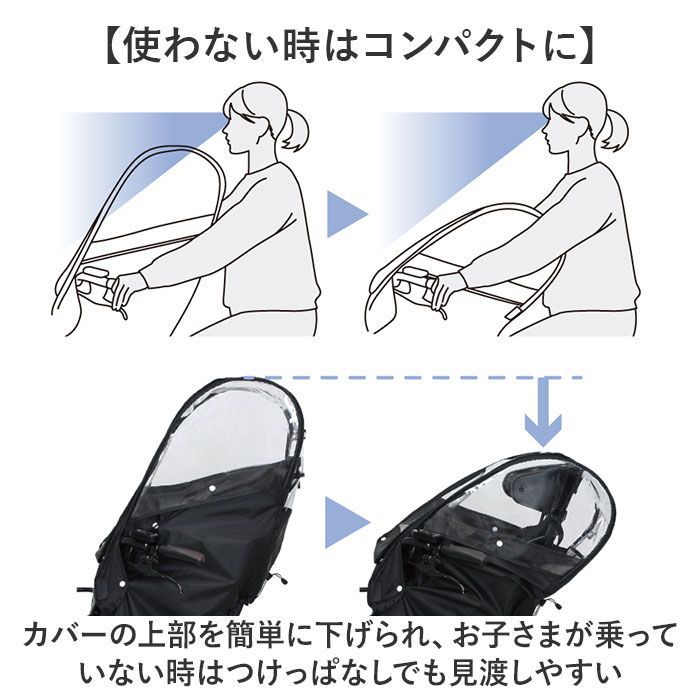 【使わない時はコンパクトに】

カバーの上部を簡単に下げられ、お子さまが乗っていない時はつけっぱなしでも見渡しやすい