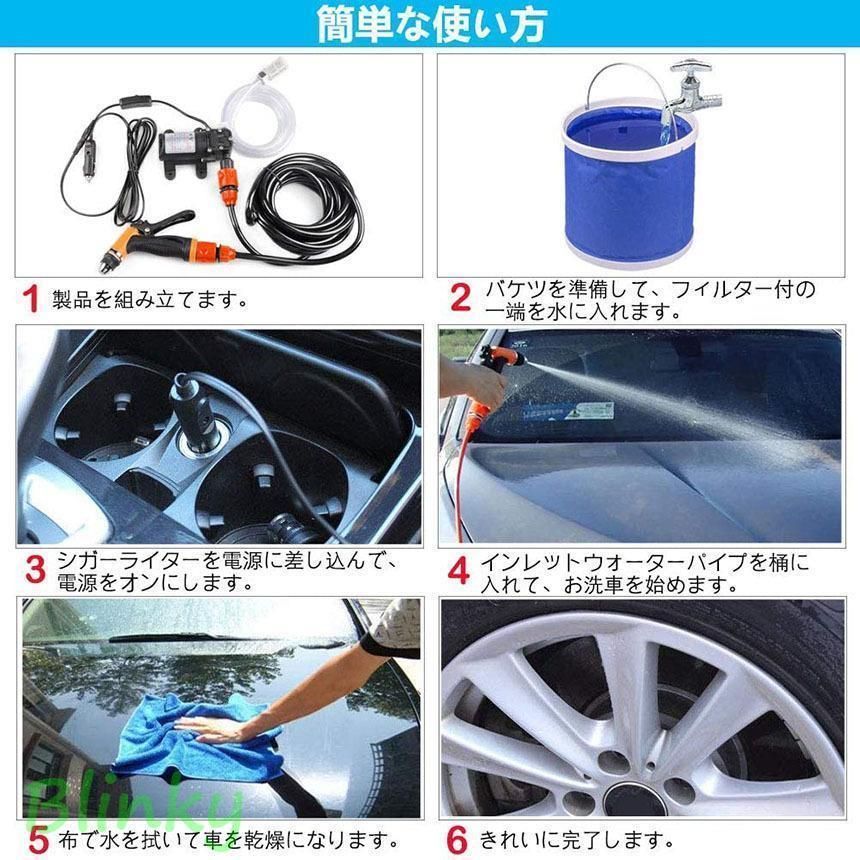 簡単な使い方

1 製品を組み立てます。

2 バケツを準備して、フィルター付の一端を水に入れます。

3 シガーライターを電源に差し込んで、電源をオンにします。

4 インレットウォーターパイプを桶に入れて、お洗車を始めます。

Blinky

5 布で水を拭いて車を乾燥になります。

6 きれいに完了します。