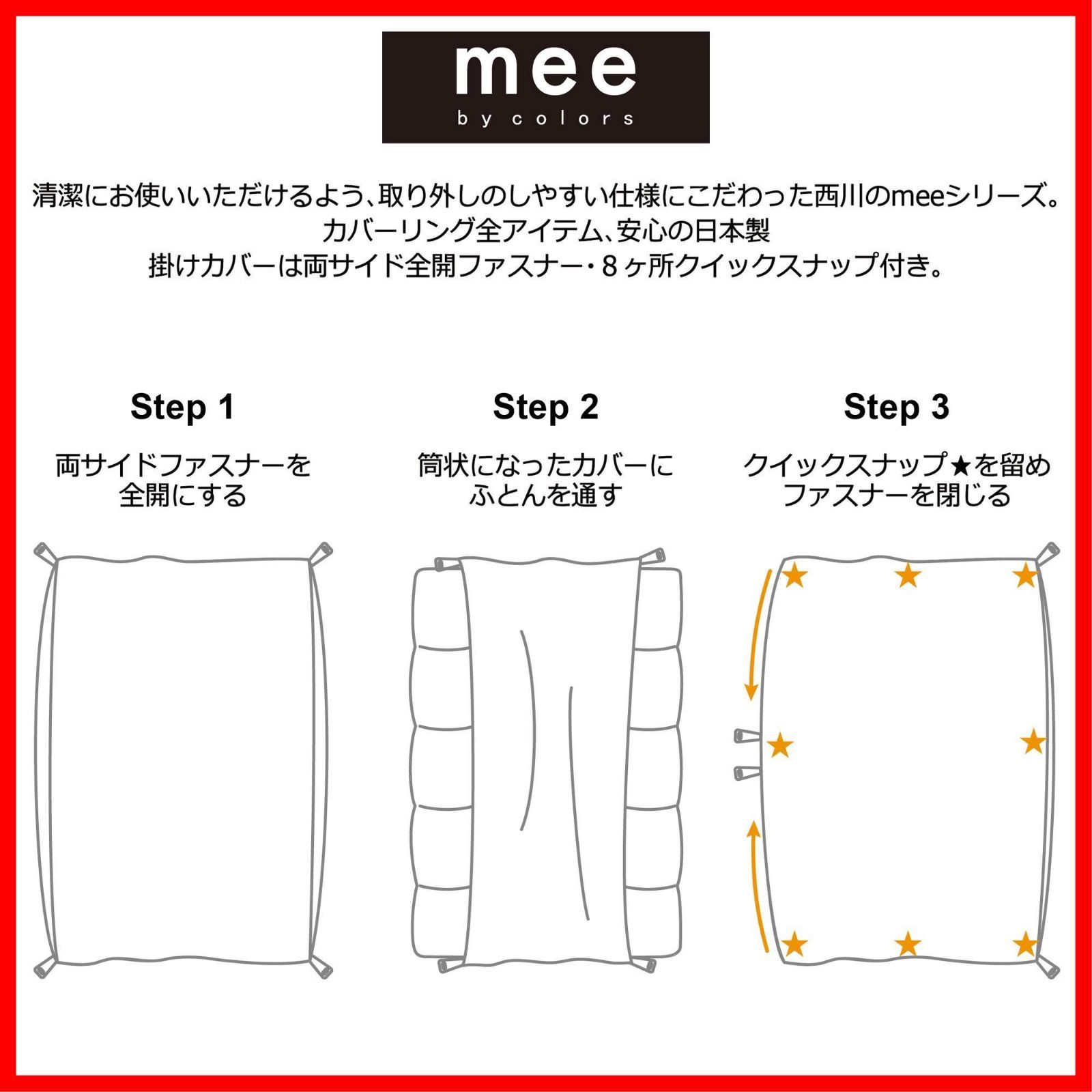 mee
by colors

清潔にお使いいただけるよう、取り外しのしやすい仕様にこだわった西川のmeeシリーズ。
カバーリング全アイテム、安心の日本製
掛けカバーは両サイド全開ファスナー・8ヶ所クイックスナップ付き。

Step 1

両サイドファスナーを全開にする

Step 2

筒状になったカバーにふとんを通す

Step 3

クイックスナップ★を留めファスナーを閉じる