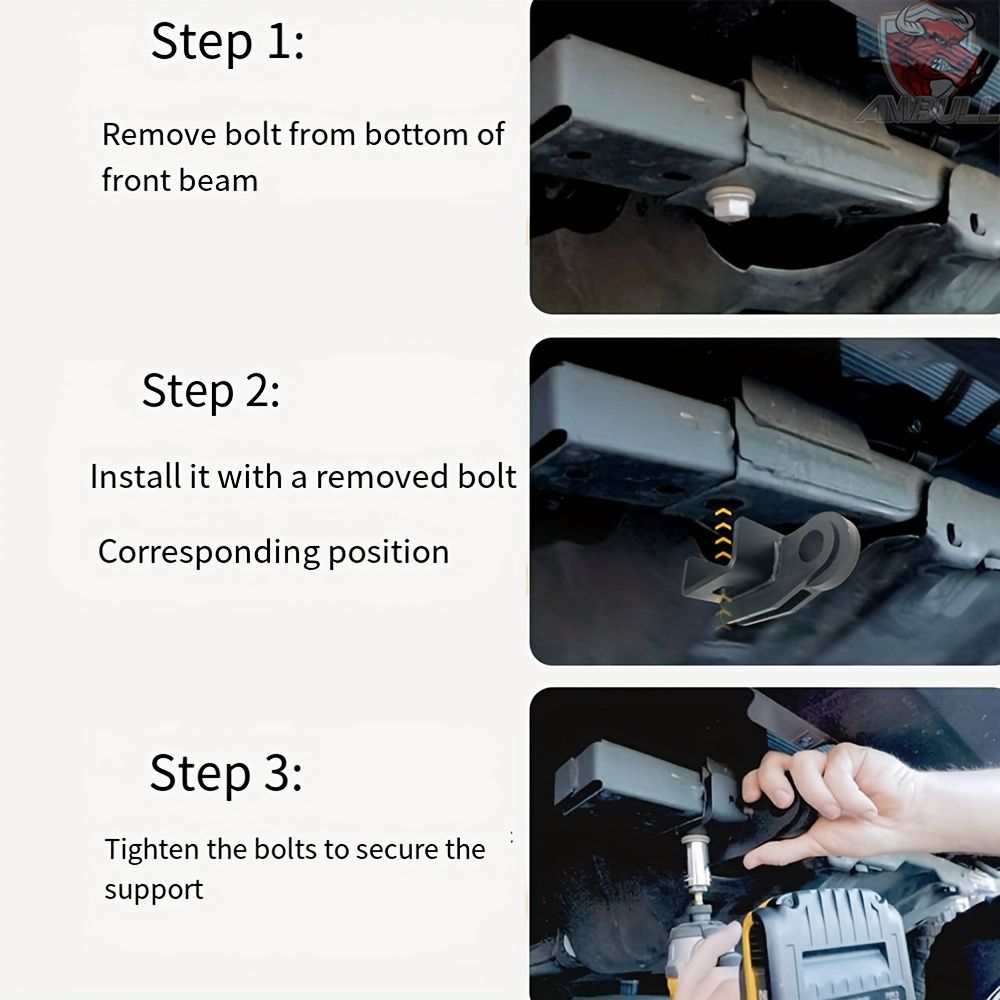 Step 1:

Remove bolt from bottom of front beam

ANBULL

Step 2:

Install it with a removed bolt

Corresponding position

Step 3:

Tighten the bolts to secure the support