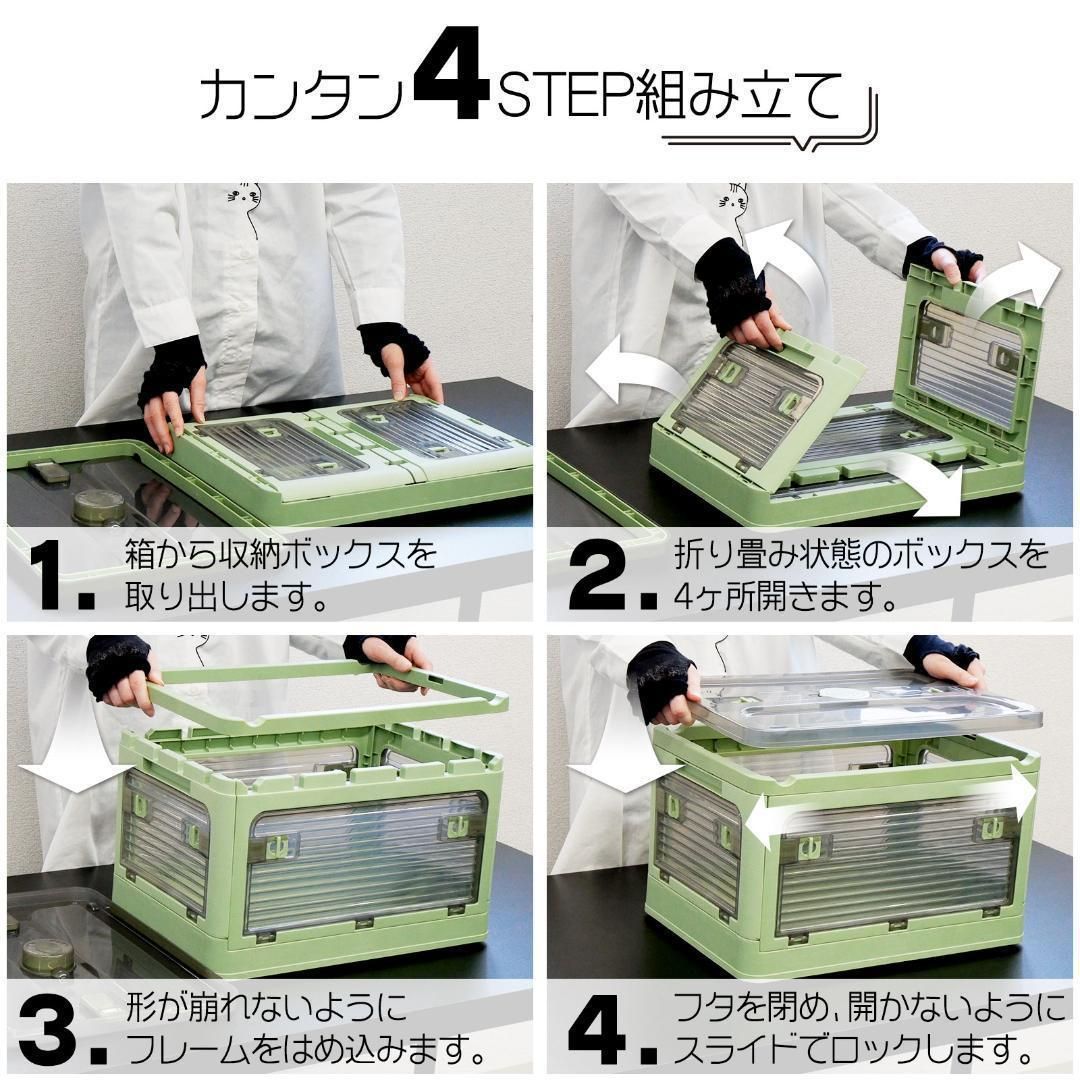 カンタン4STEP組み立て

1. 箱から収納ボックスを取り出します。

2. 折り畳み状態のボックスを4ヶ所開きます。

3. 形が崩れないようにフレームをはめ込みます。

4. フタを閉め、開かないようにスライドでロックします。