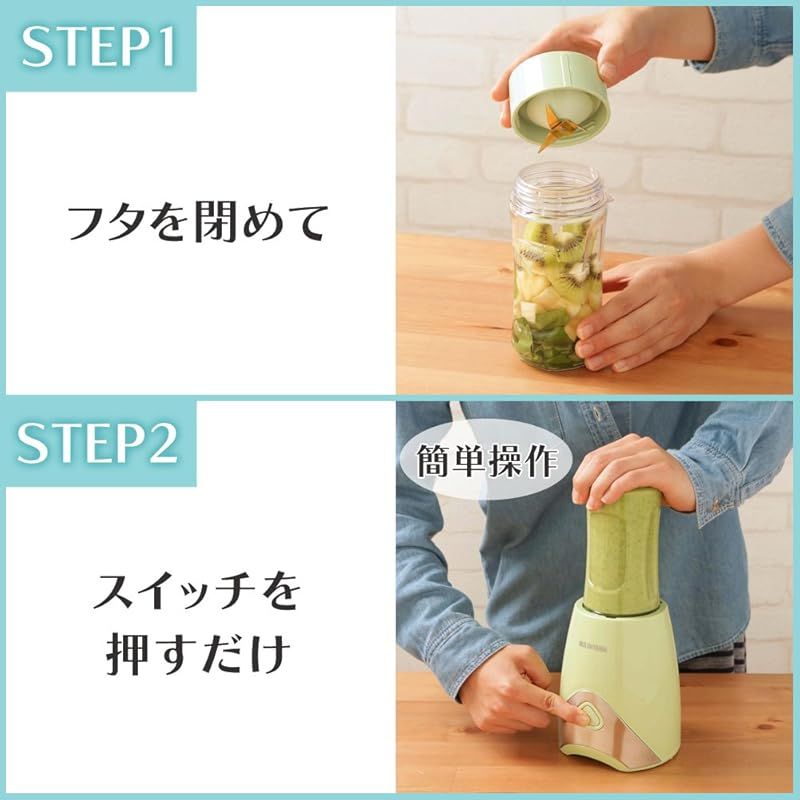 STEP1

フタを閉めて

STEP2

簡単操作

スイッチを押すだけ

IRIS OHYAMA